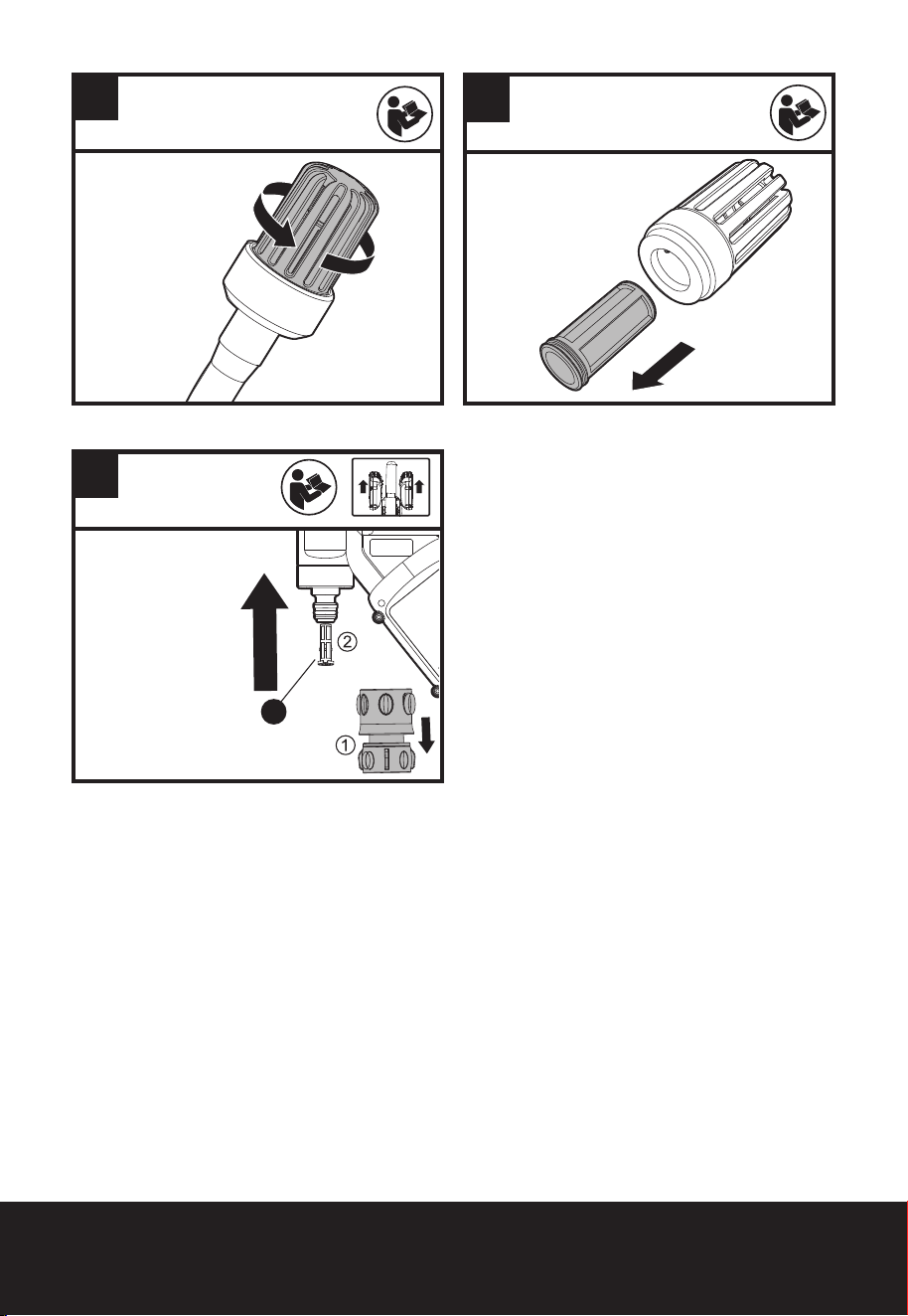 ②
①