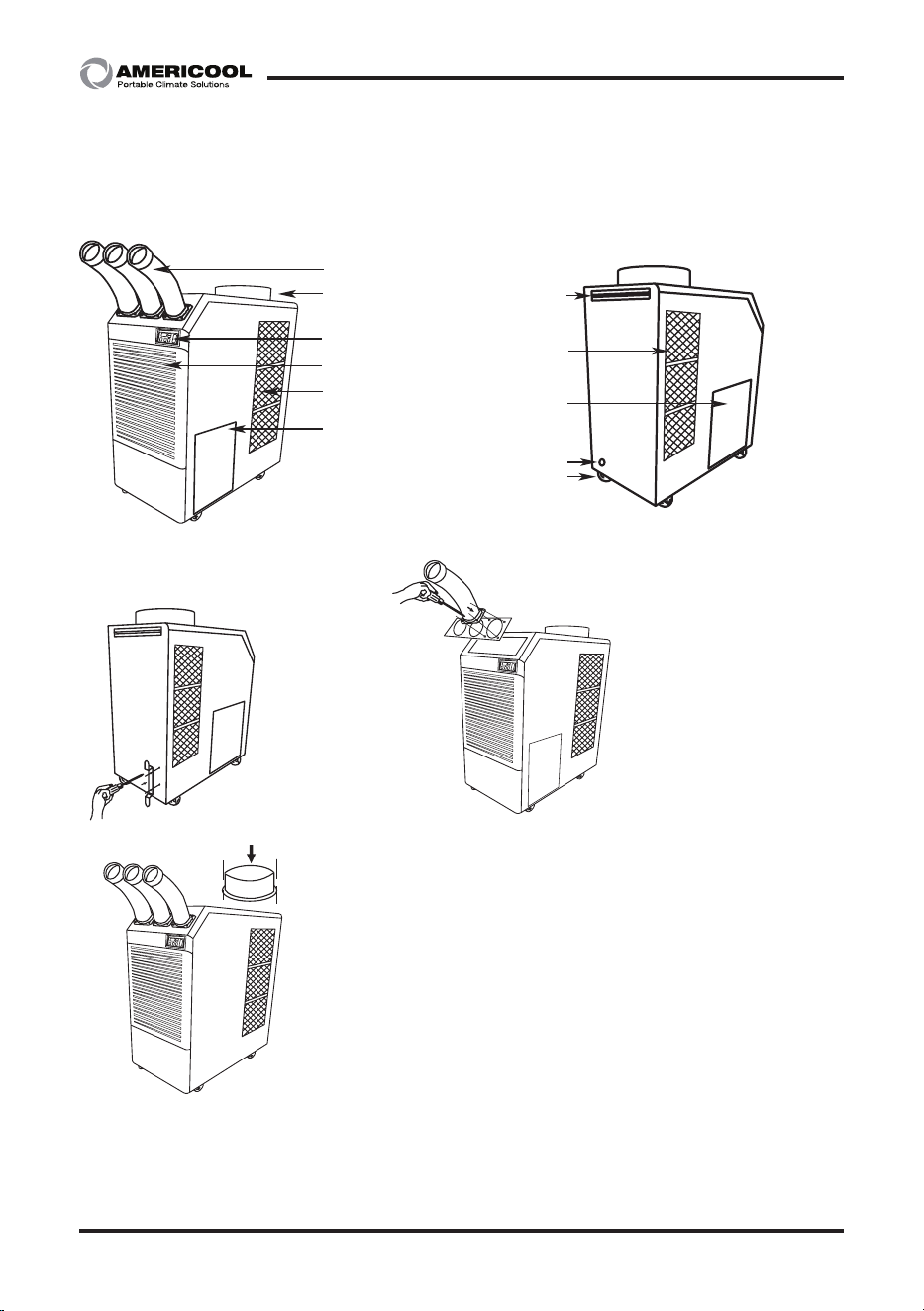 AMERICOOL
Portable Climate Solutions