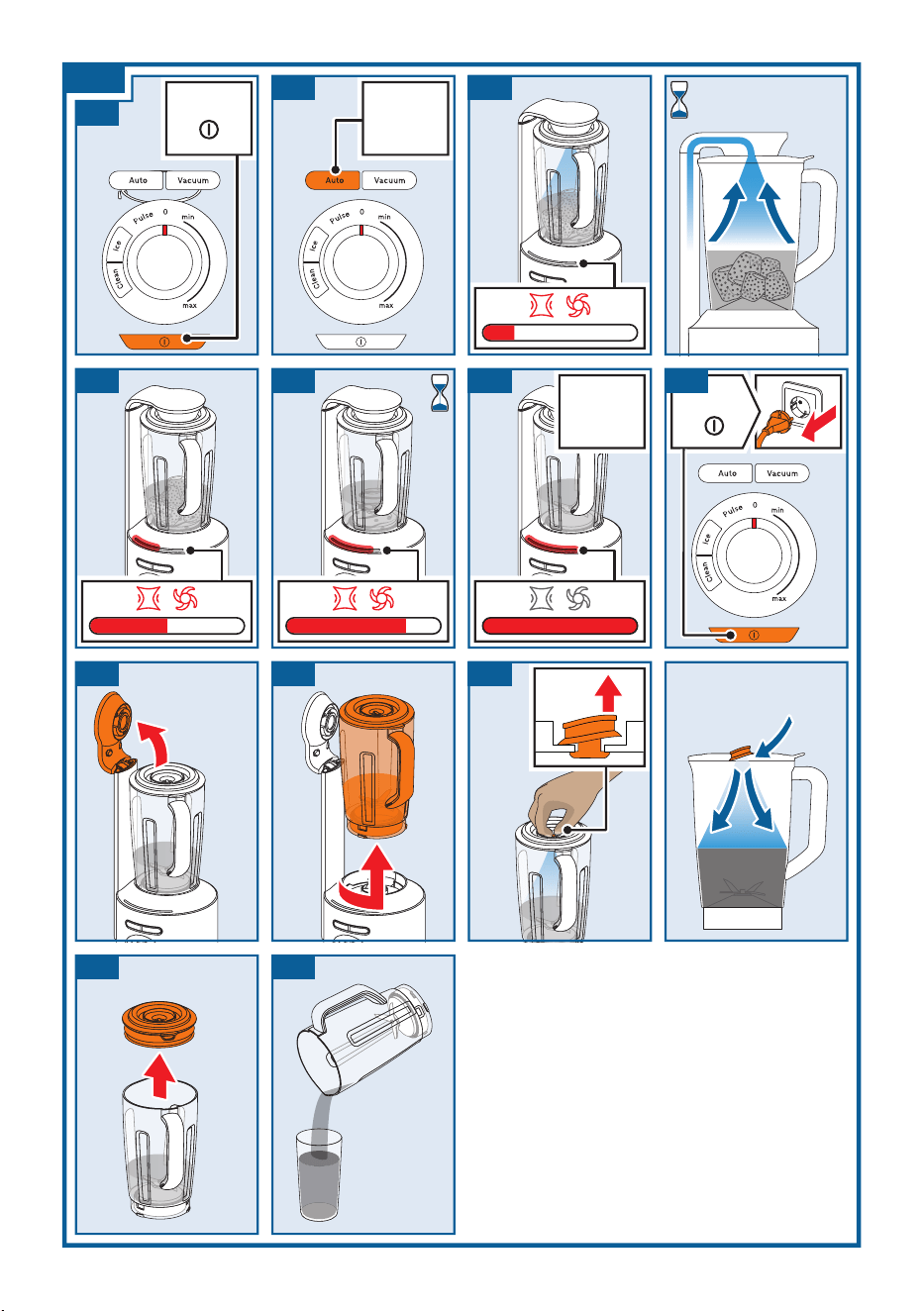 Auto
Vacuum
Pulse
0
min
Ice
Clean
max

Auto
Vacuum
Pulse
0
min
Ice
Clean
max

Auto
Vacuum
Pulse
0
min
Ice
Clean
max