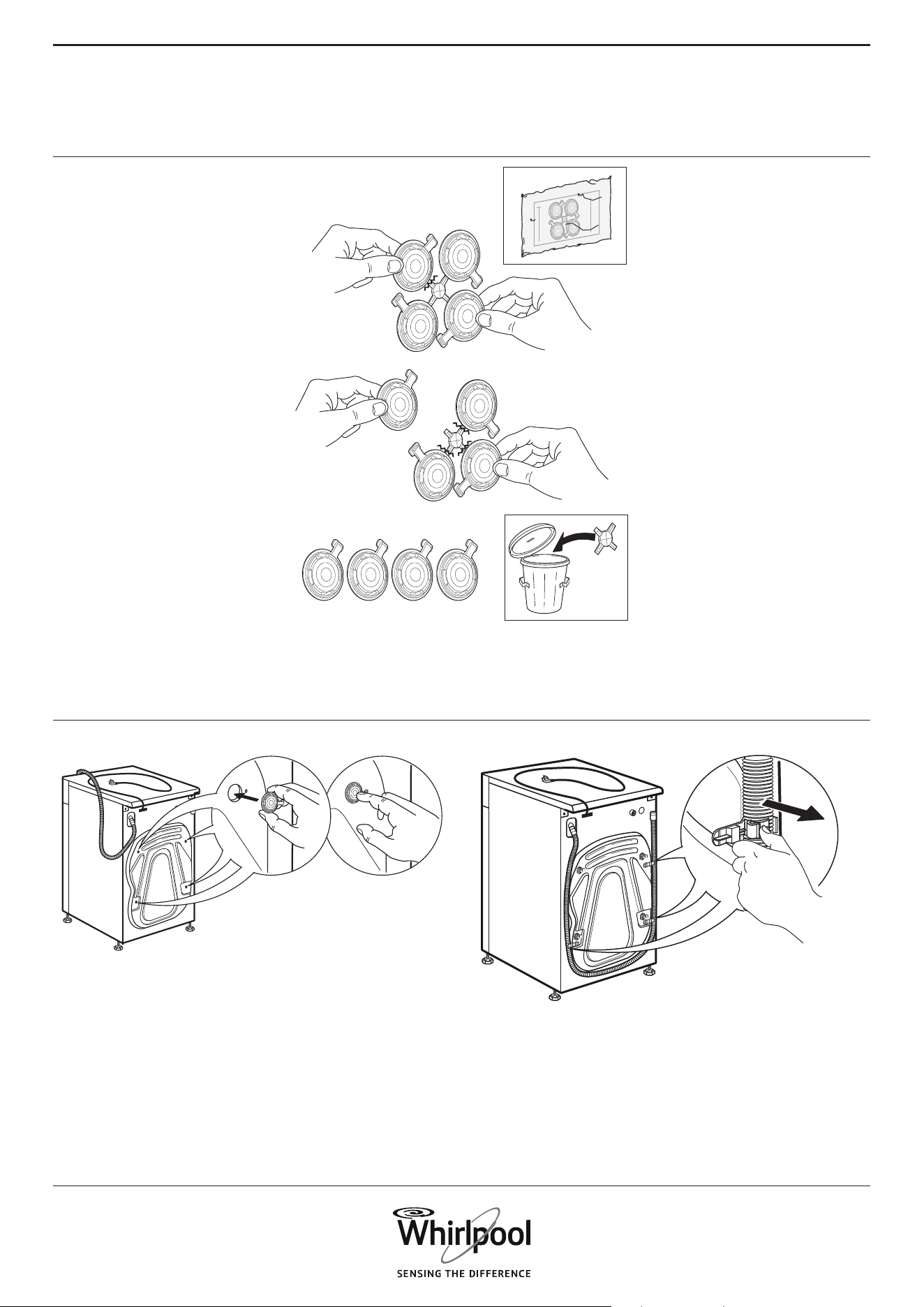 Whirlpool
SENSING THE DIFFERENCE