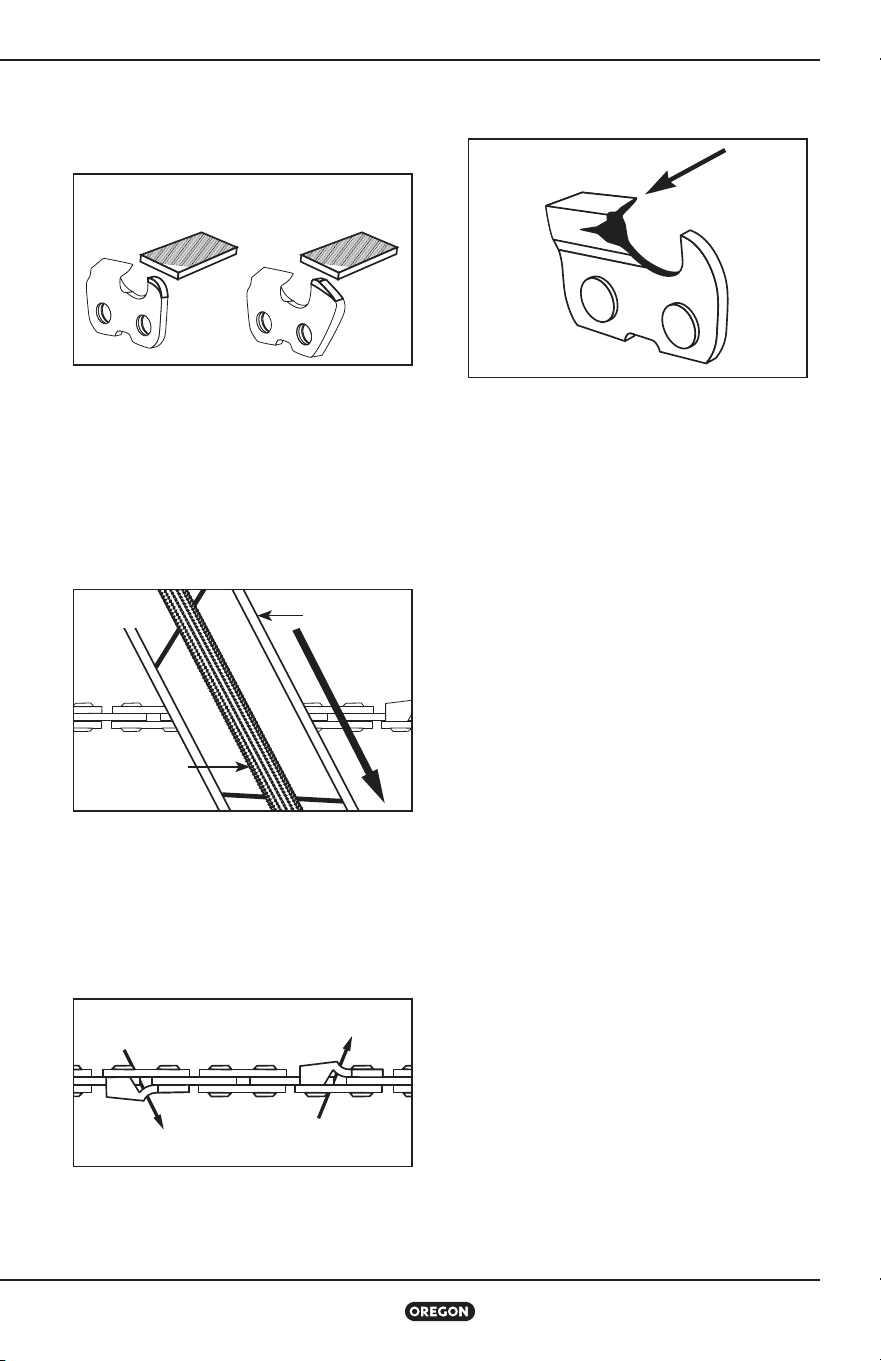 OREGON