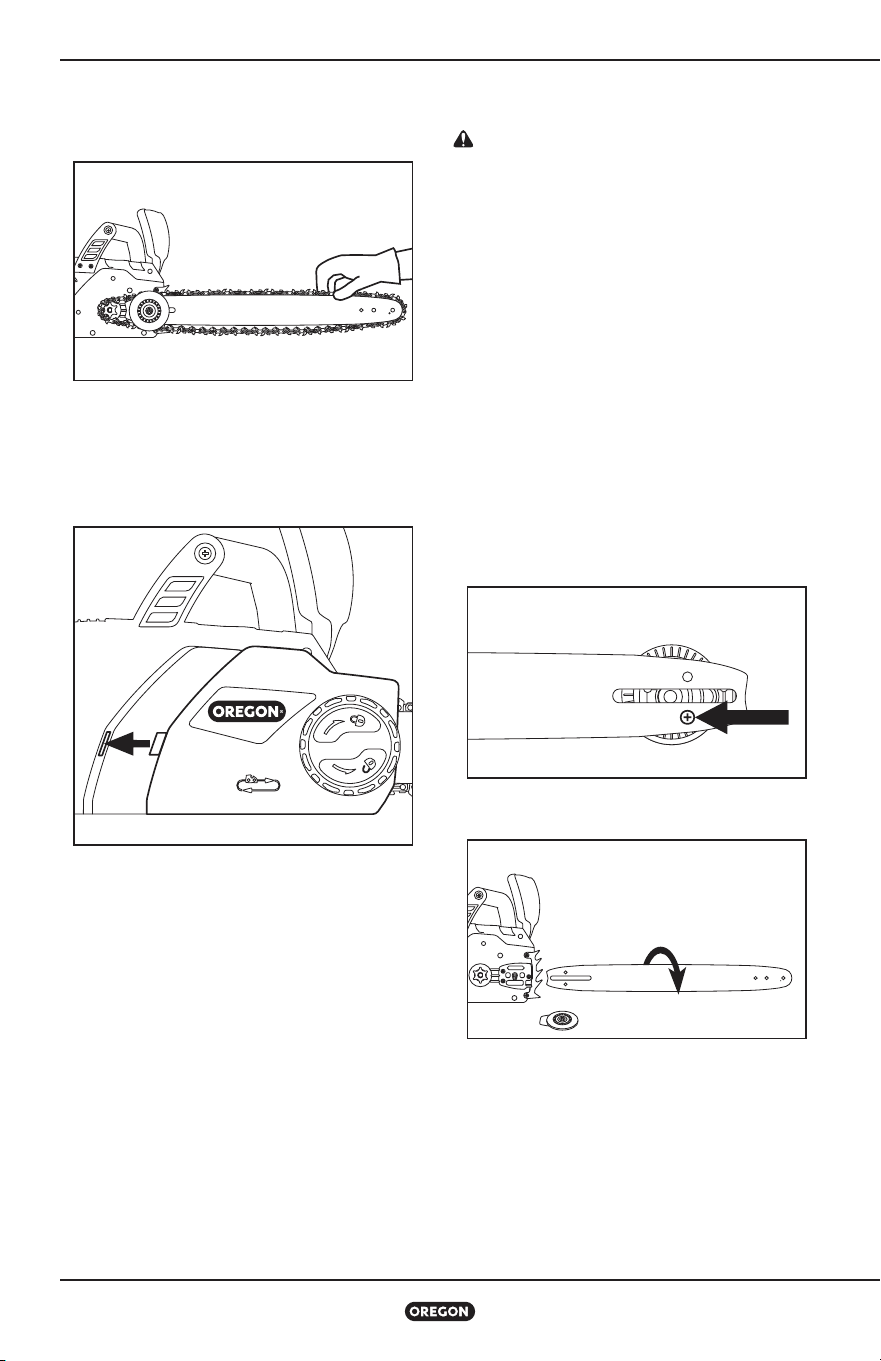 OREGON

OREGON