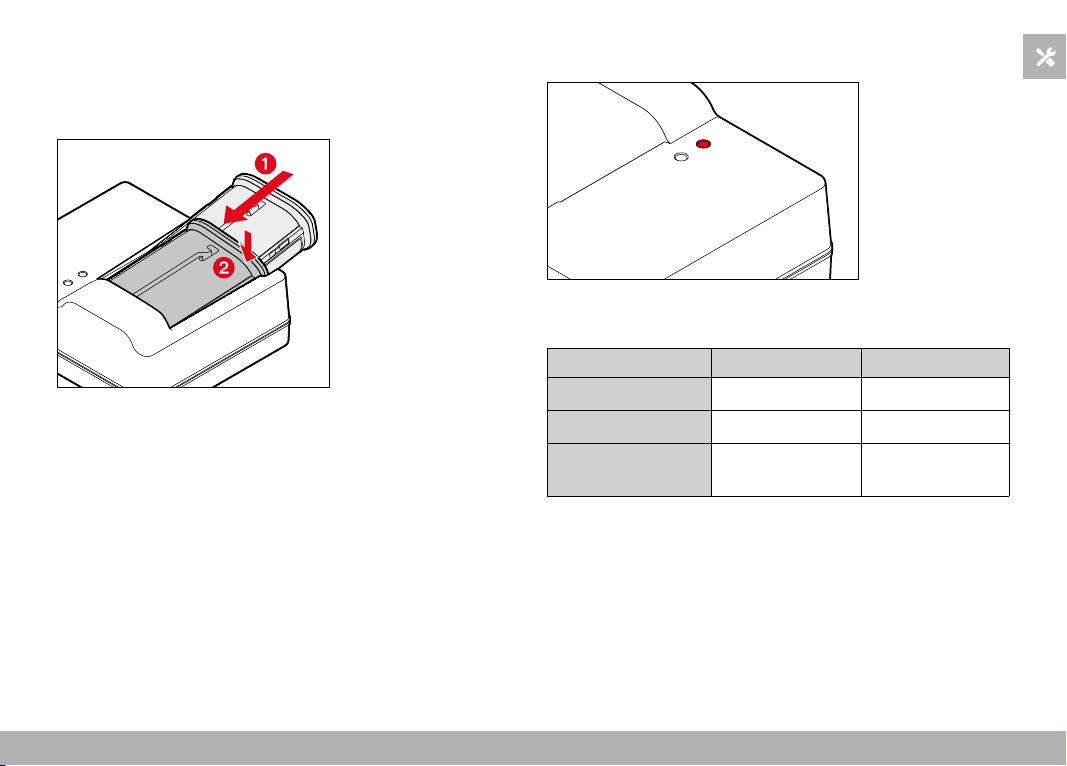 1

2