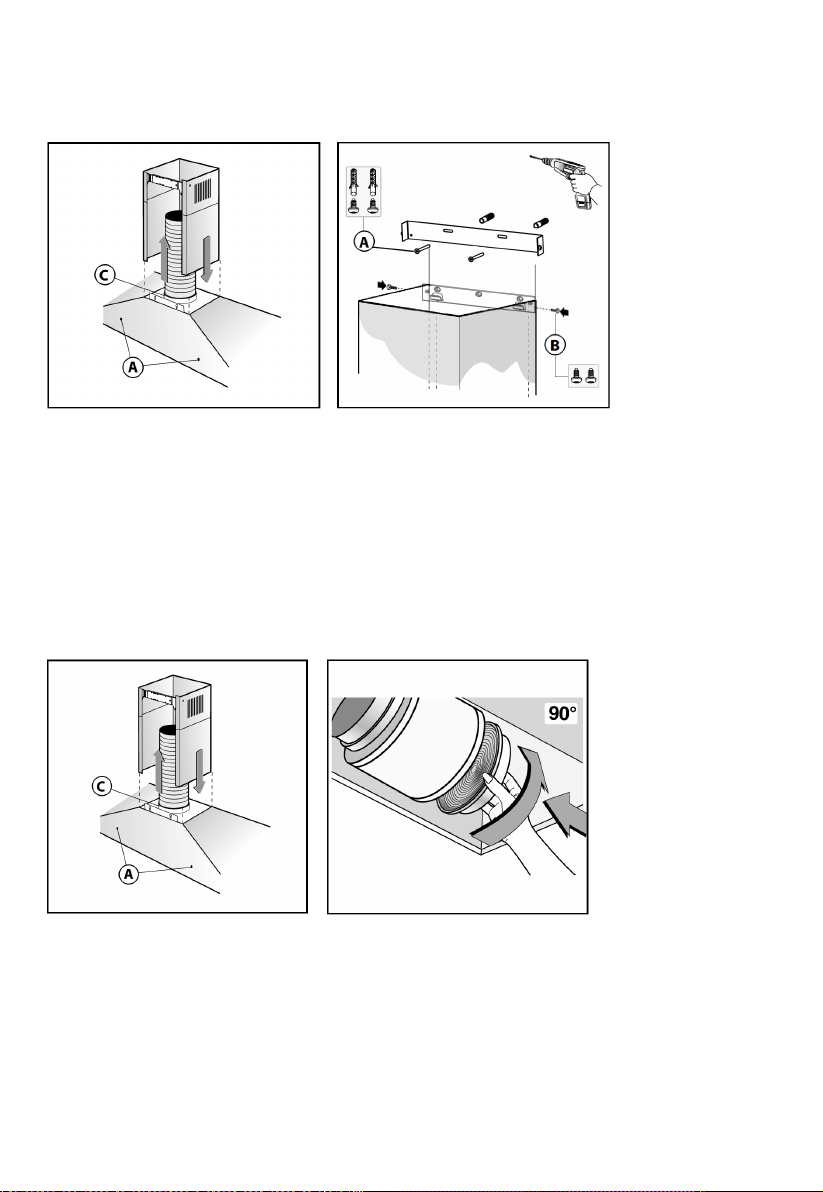 C
A

A
B

C
A

90°