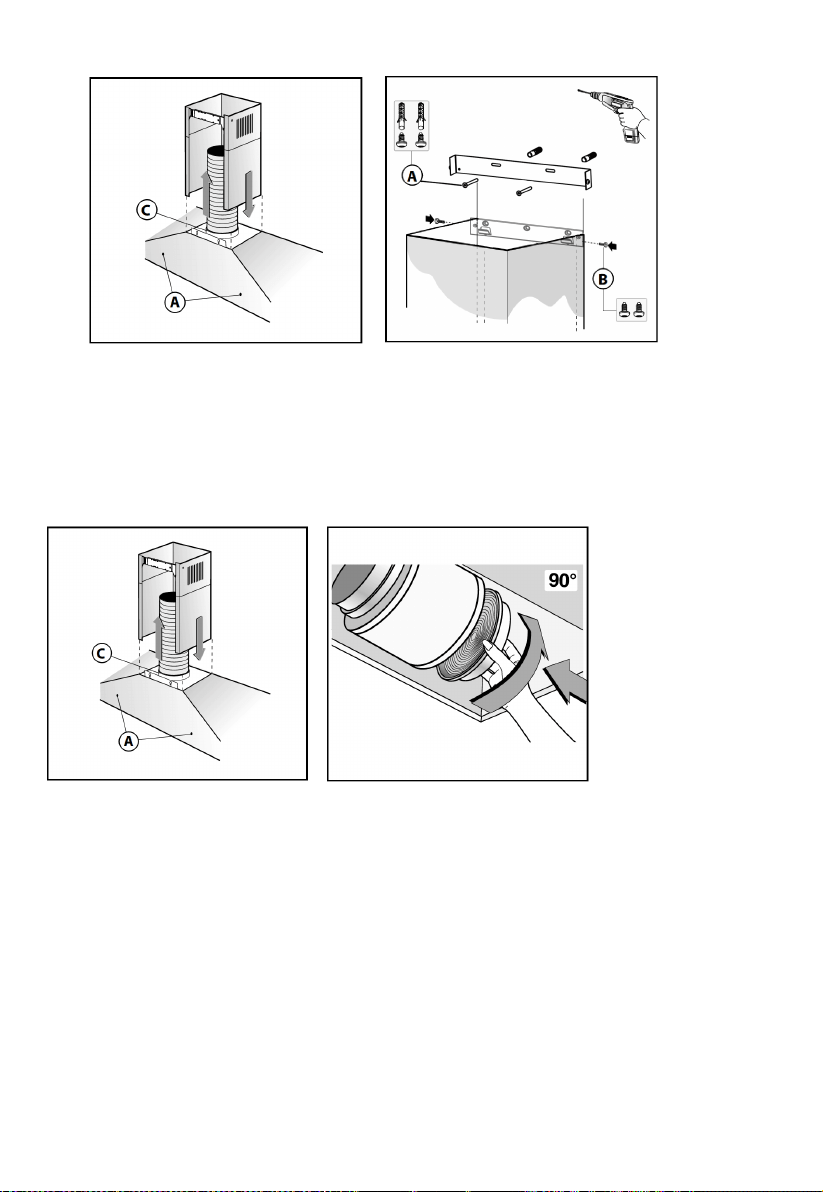 C
A

A
B

C
A

90°