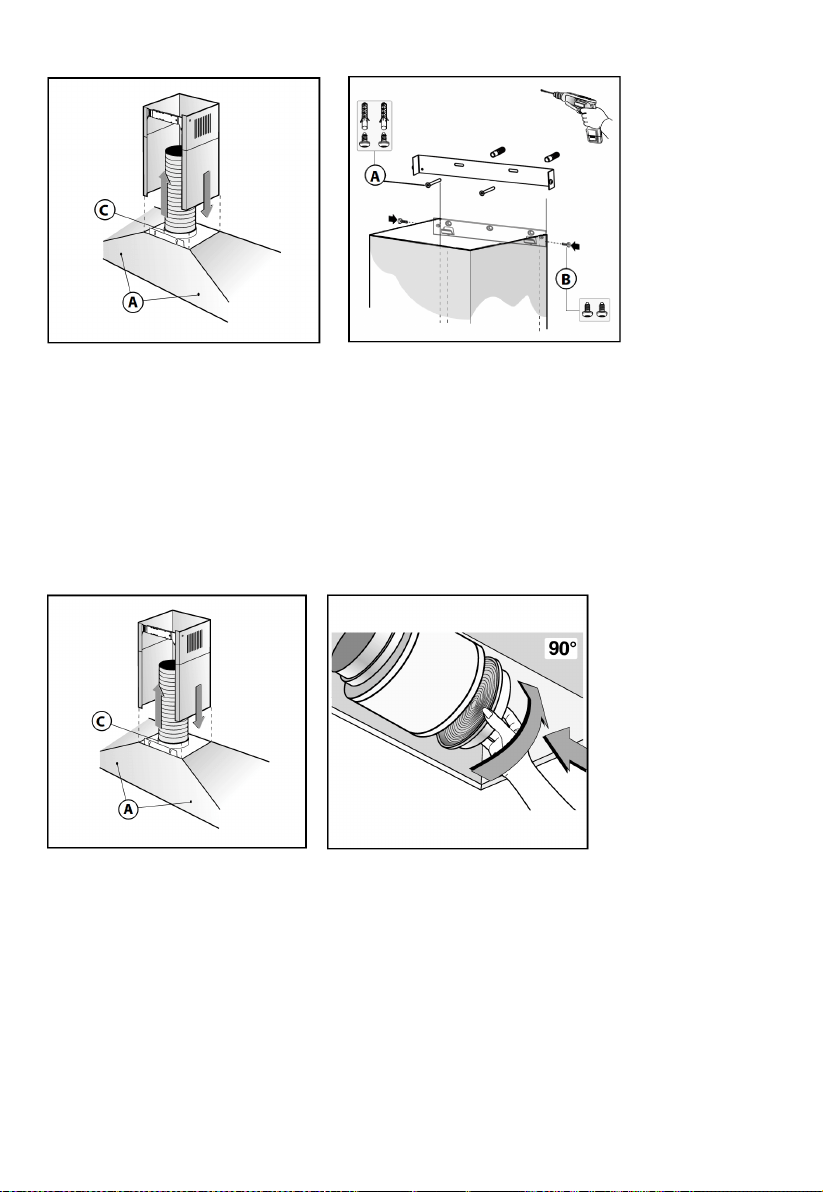 C
A

A
B

C
A

90°