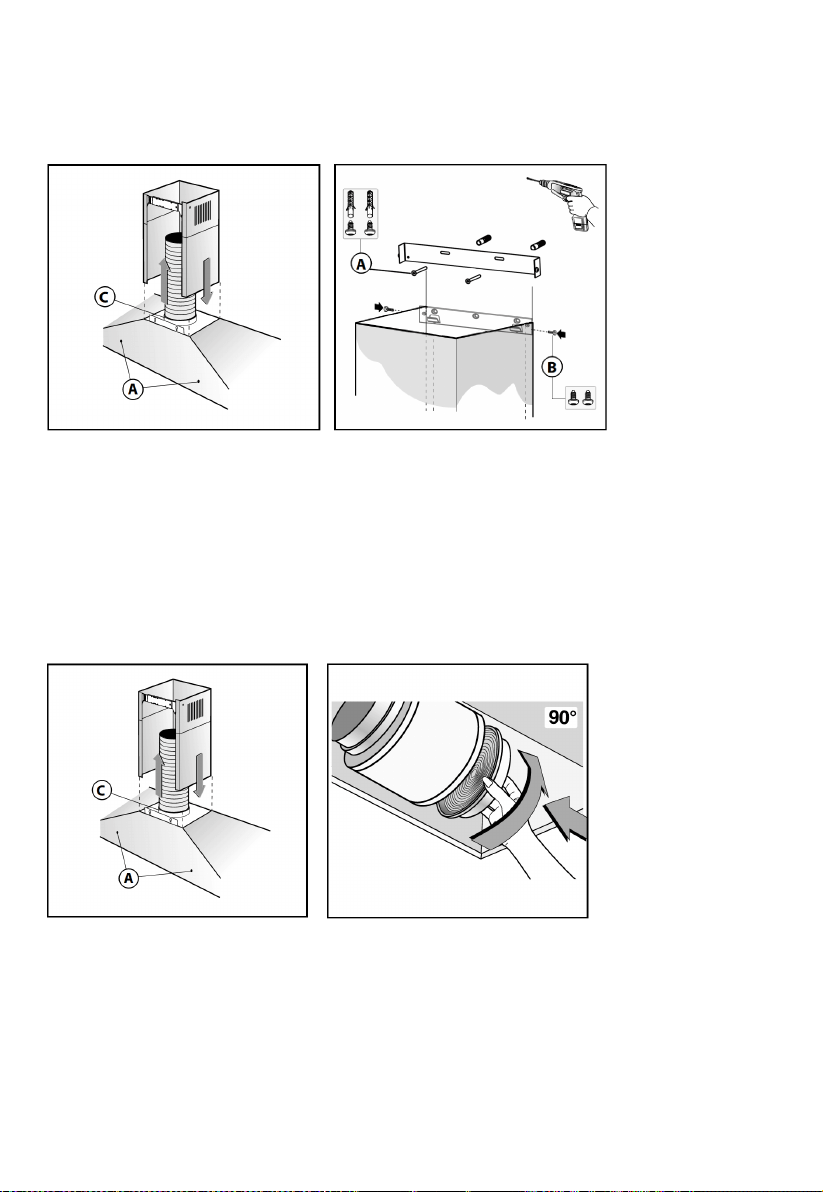 C
A
A
B
C
A
90°