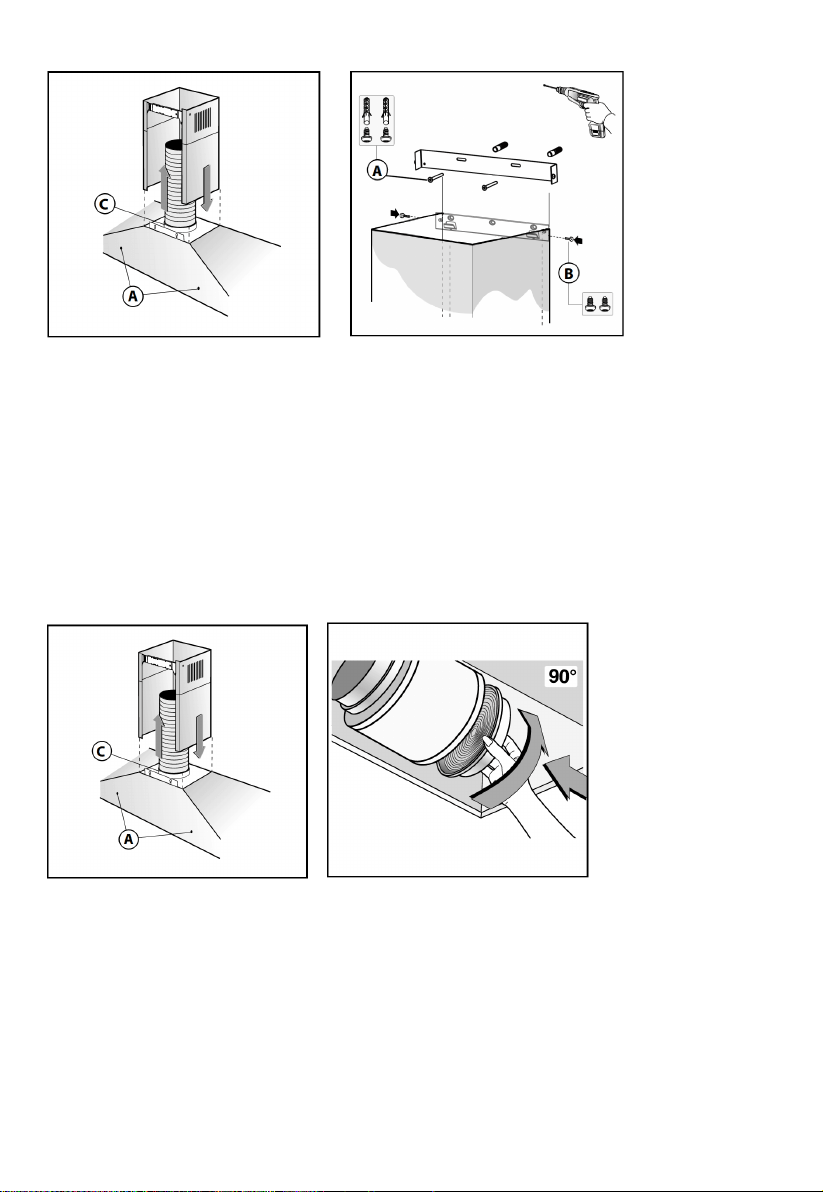 C
A

A
B

C
A

90°