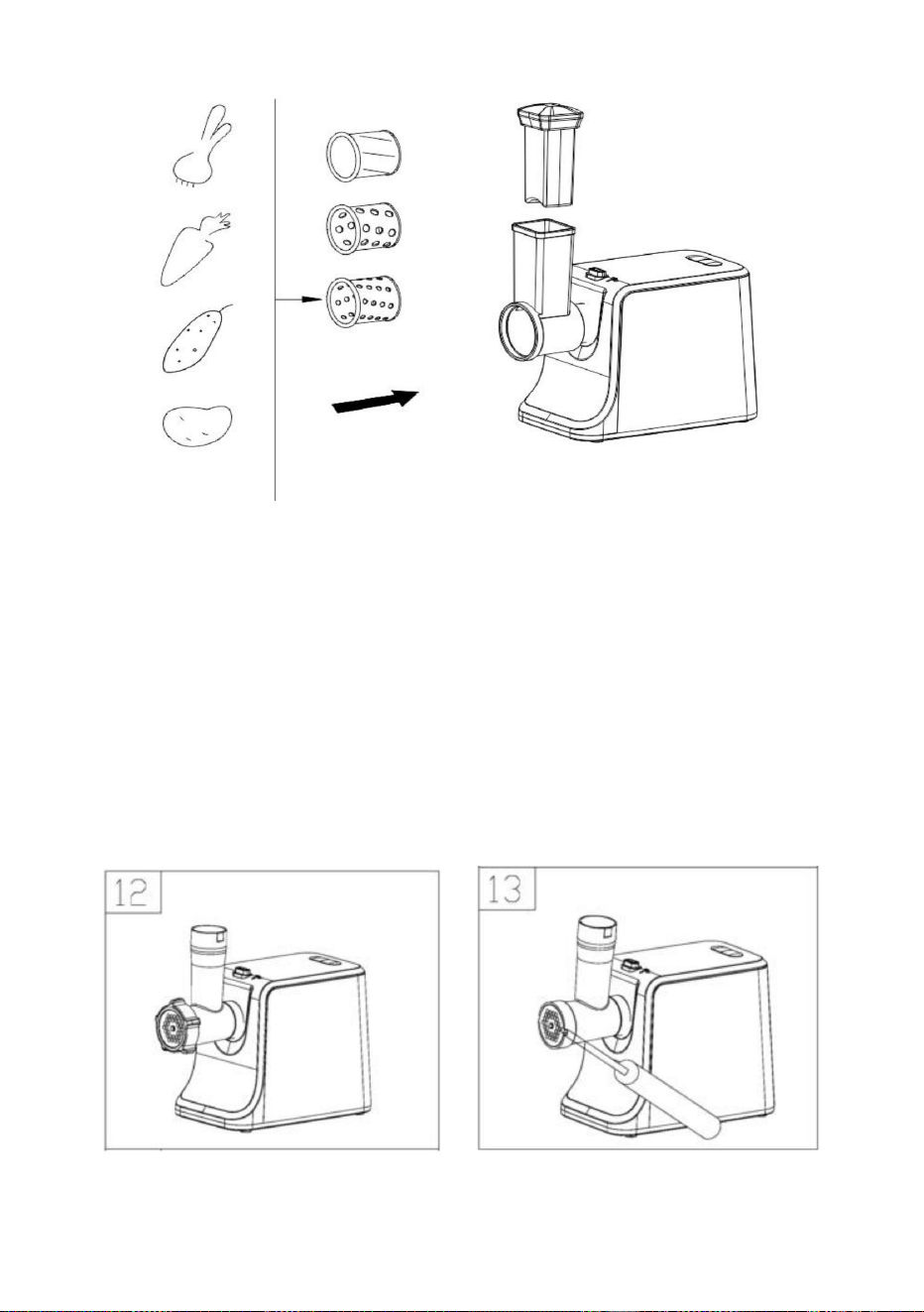 12

13