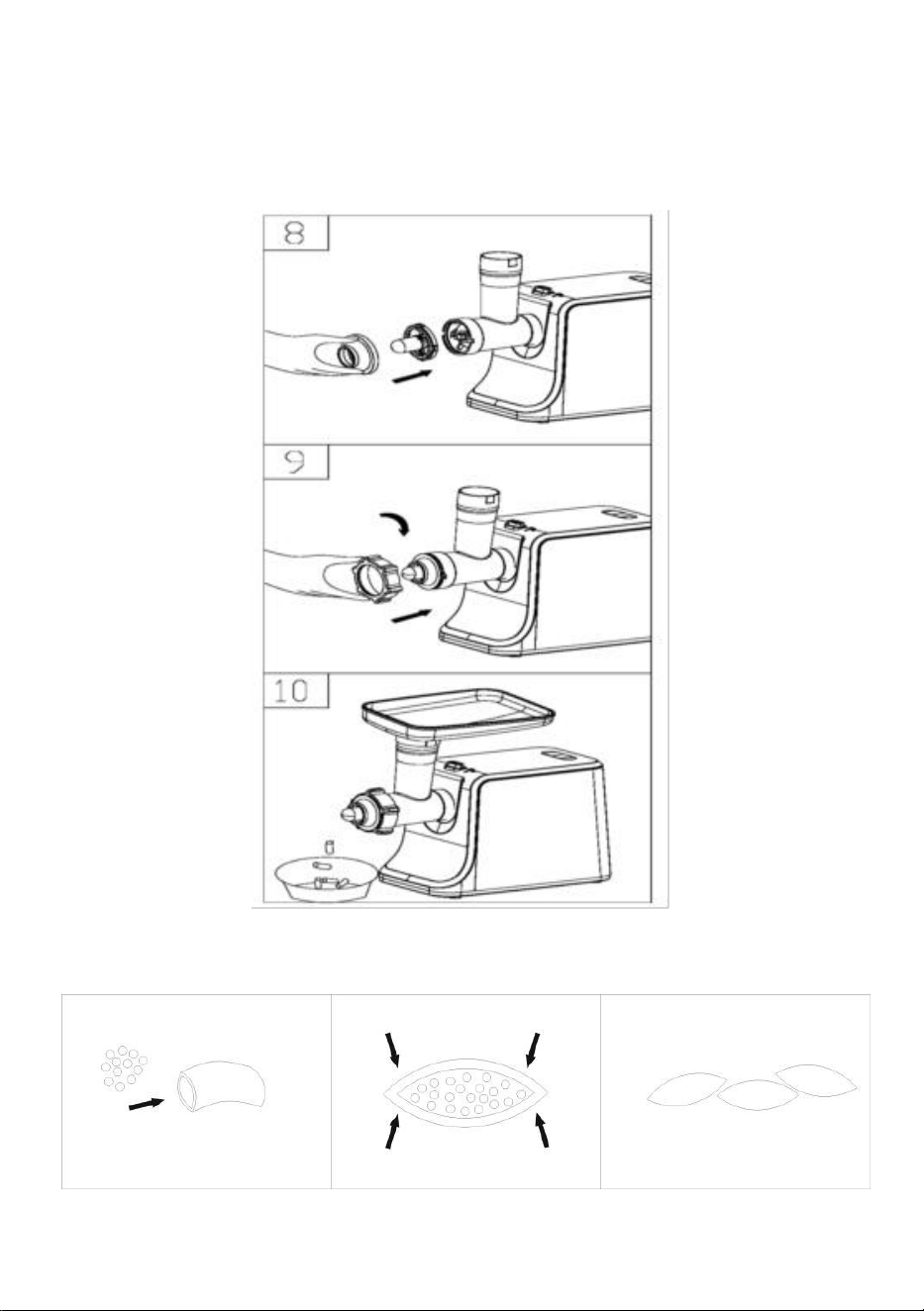 8

9

10