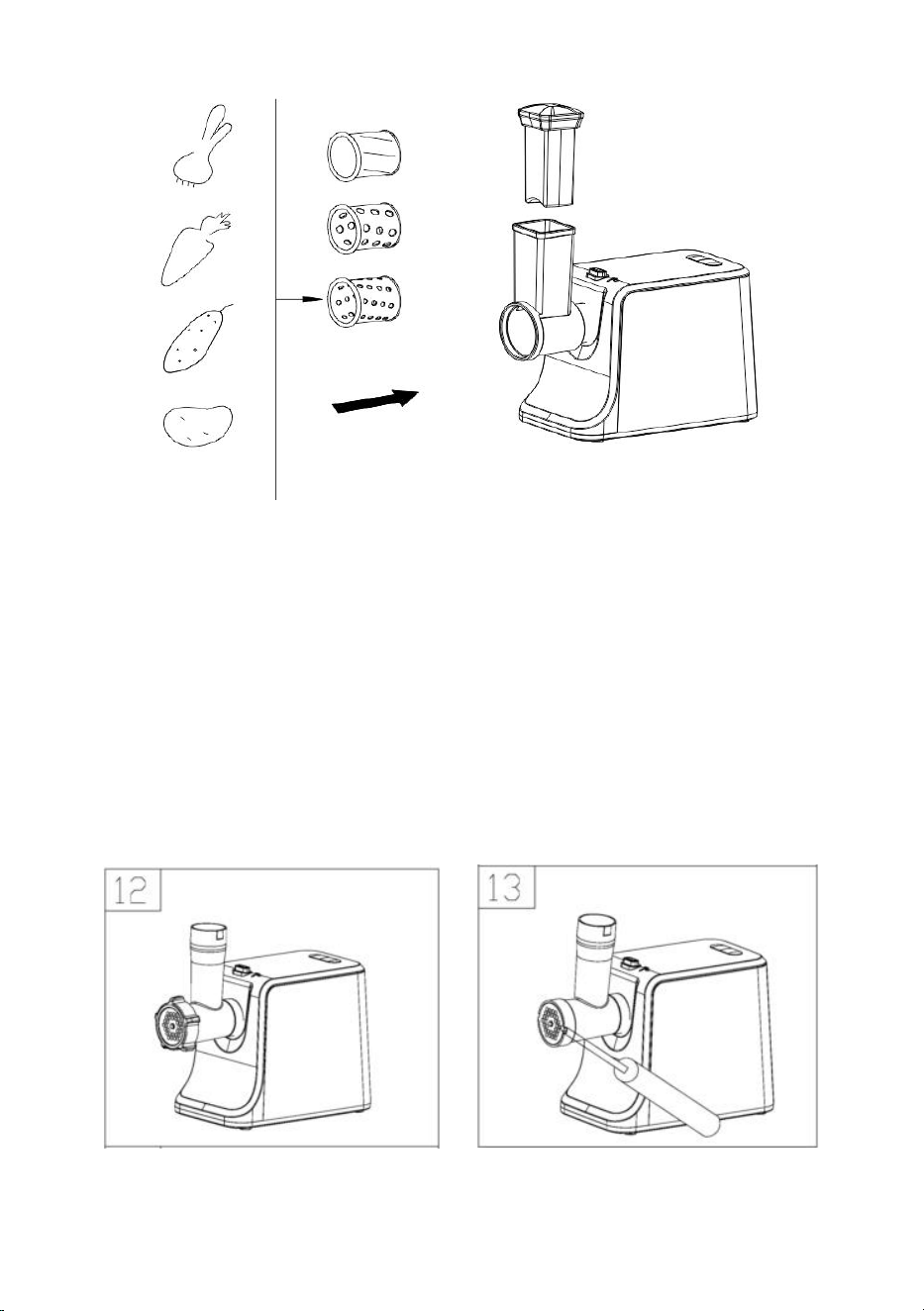 12

13