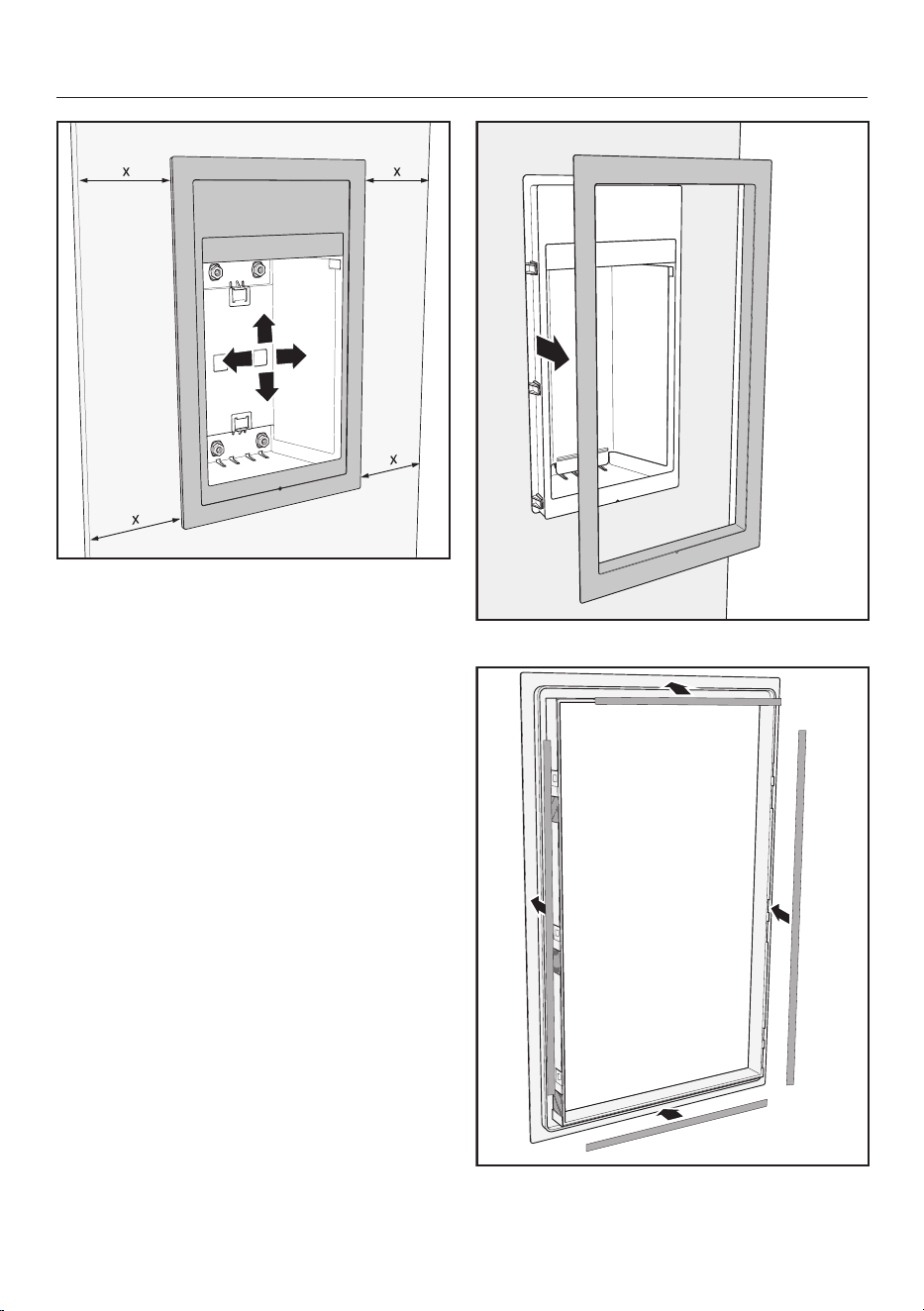 x
x
x
x