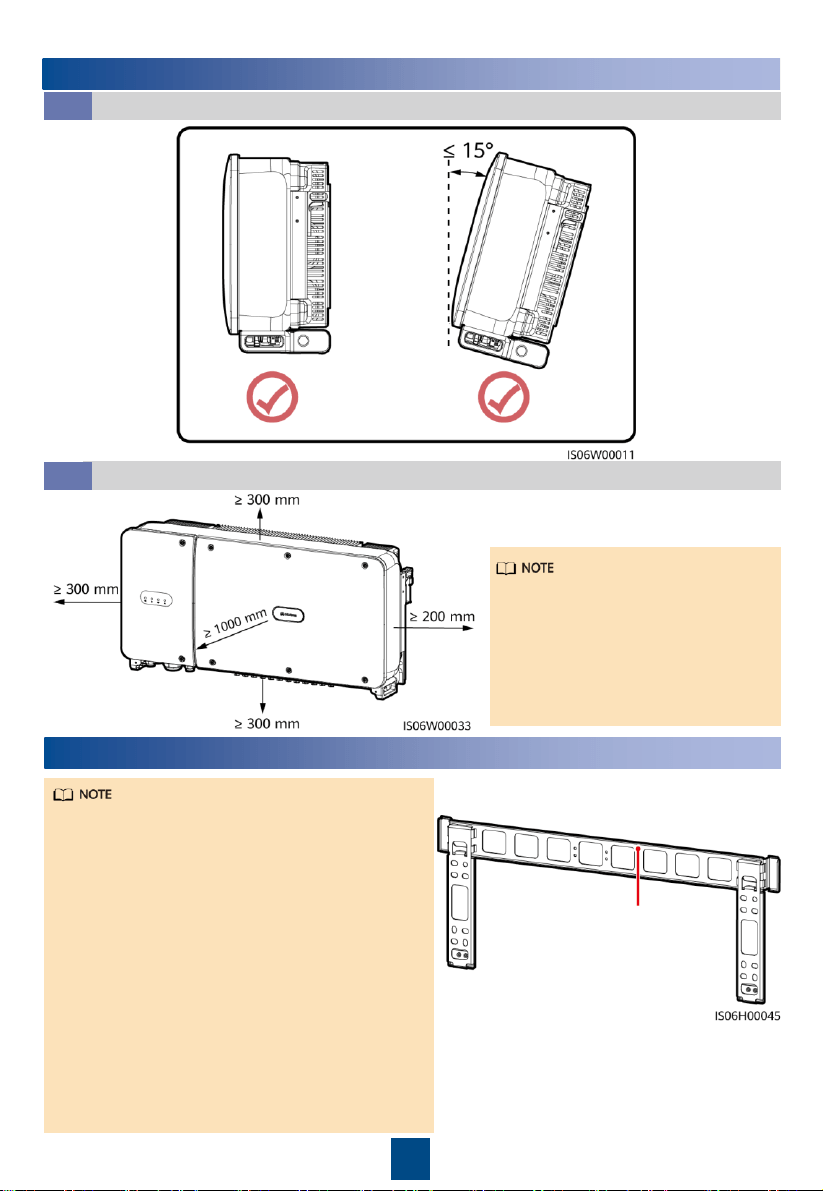 ≤ 15°

IS06W00011

≥ 300 mm

≥ 300 mm

≥ 1000 mm

≥ 200 mm

≥ 300 mm

IS06W00033

NOTE

NOTE

IS06H00045