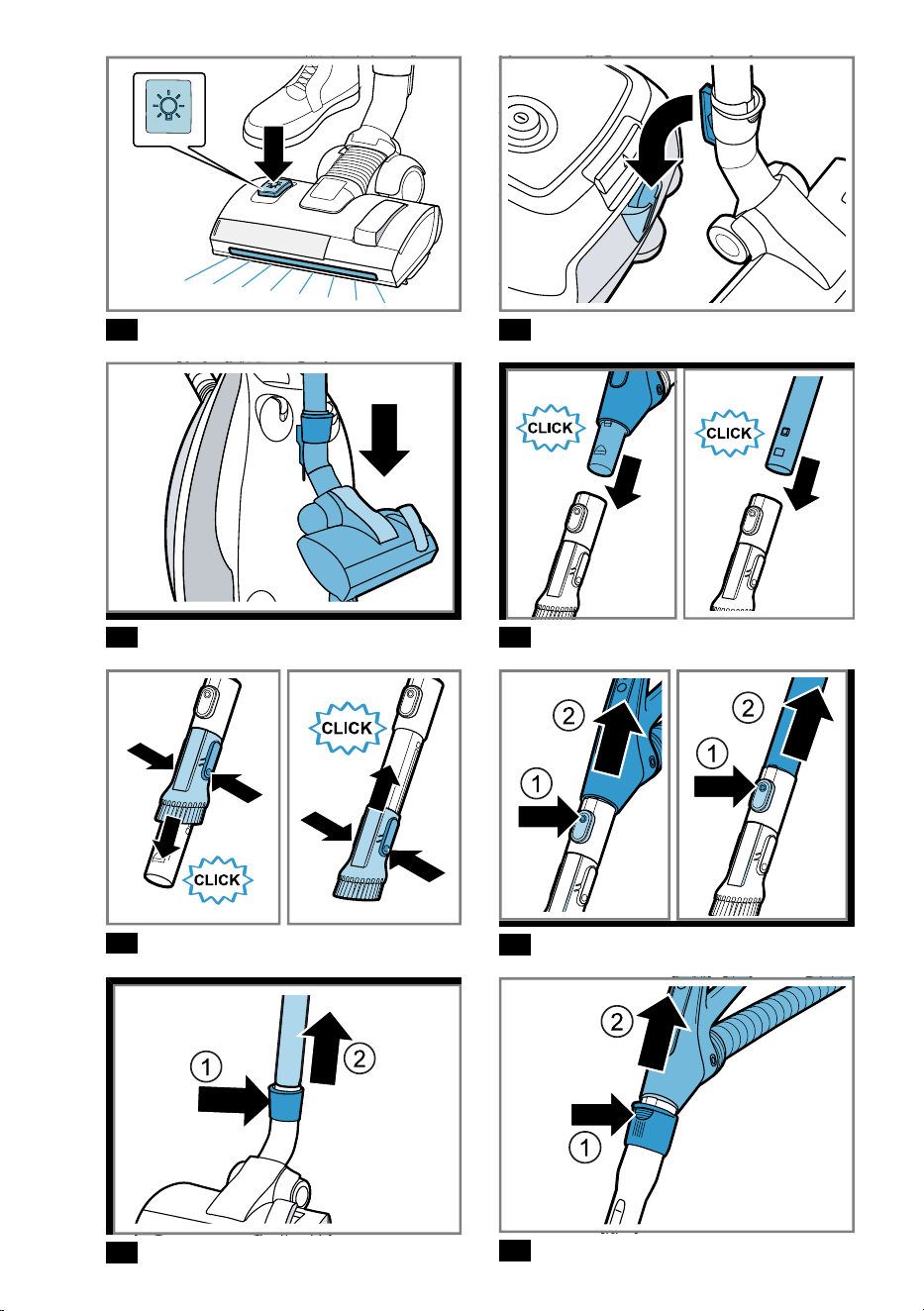 CLICK
CLICK
CLICK
CLICK
2
1
2
1
1
2
2
1