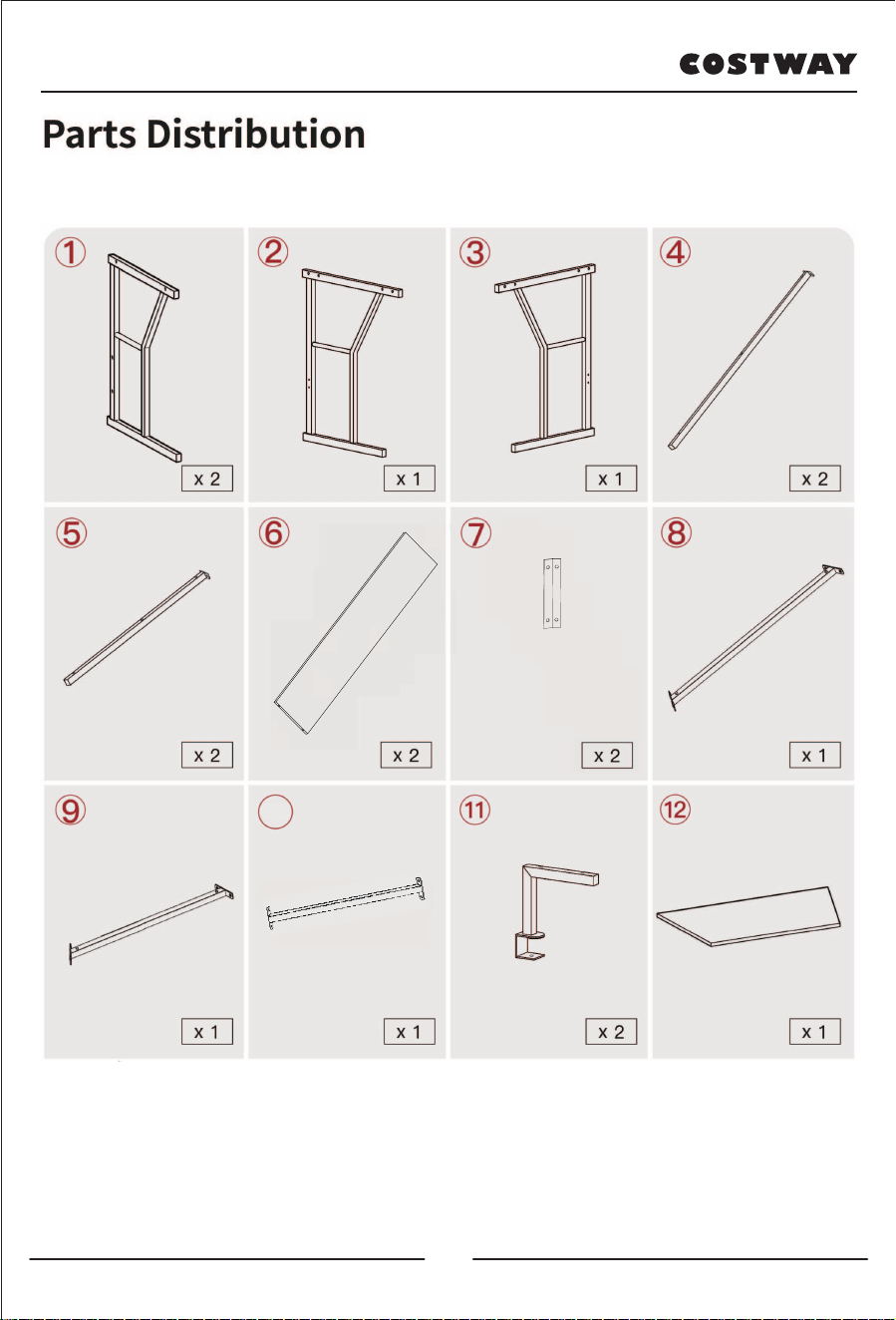 COSTWAY

Parts Distribution

①
x 2

②
x 1

③
x 1

④
x 2

⑤
x 2

⑥
x 2

⑦
x 2

⑧
x 1

⑨
x 1

x 1

⑪
x 2

⑫
x 1