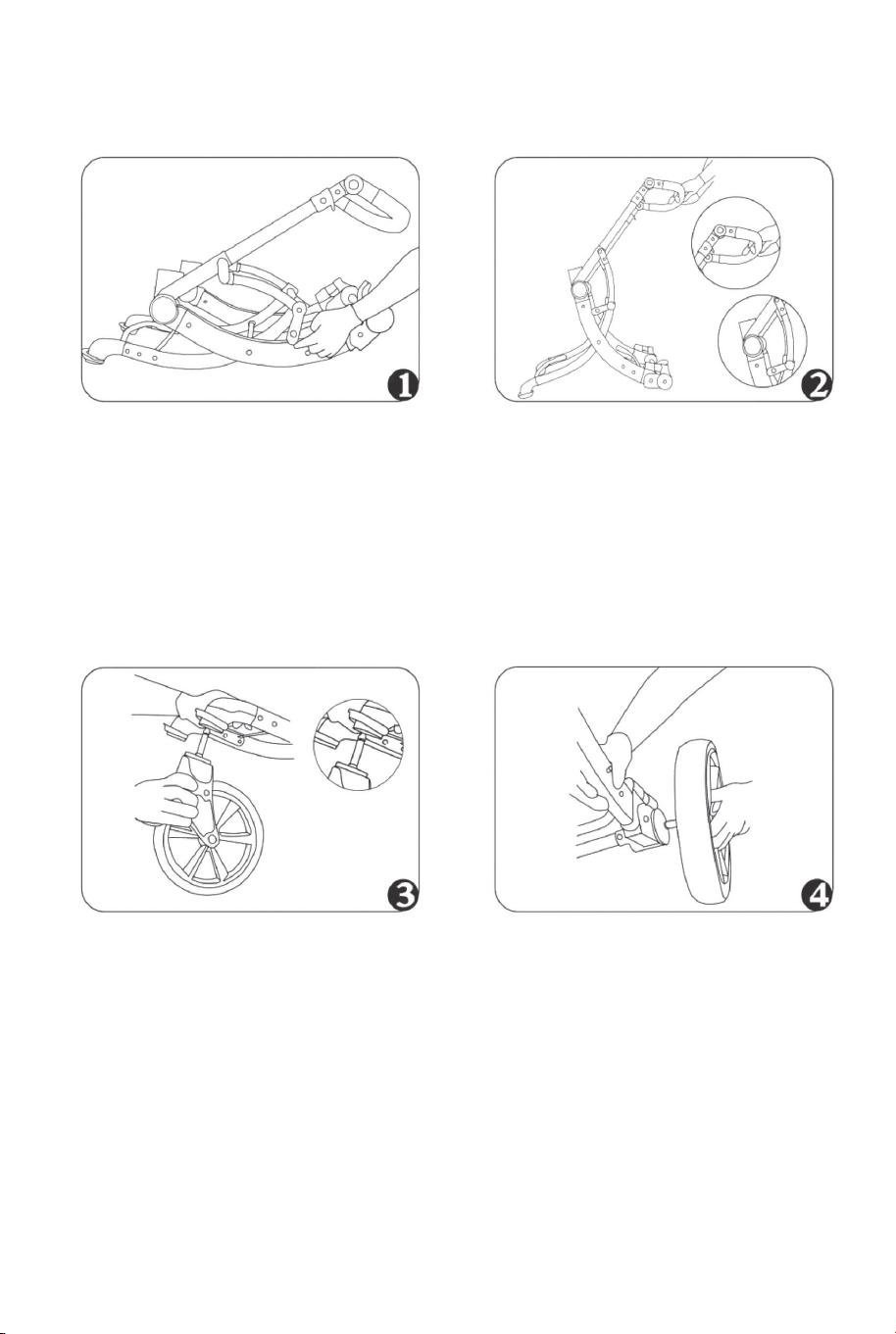 1

2

3

4