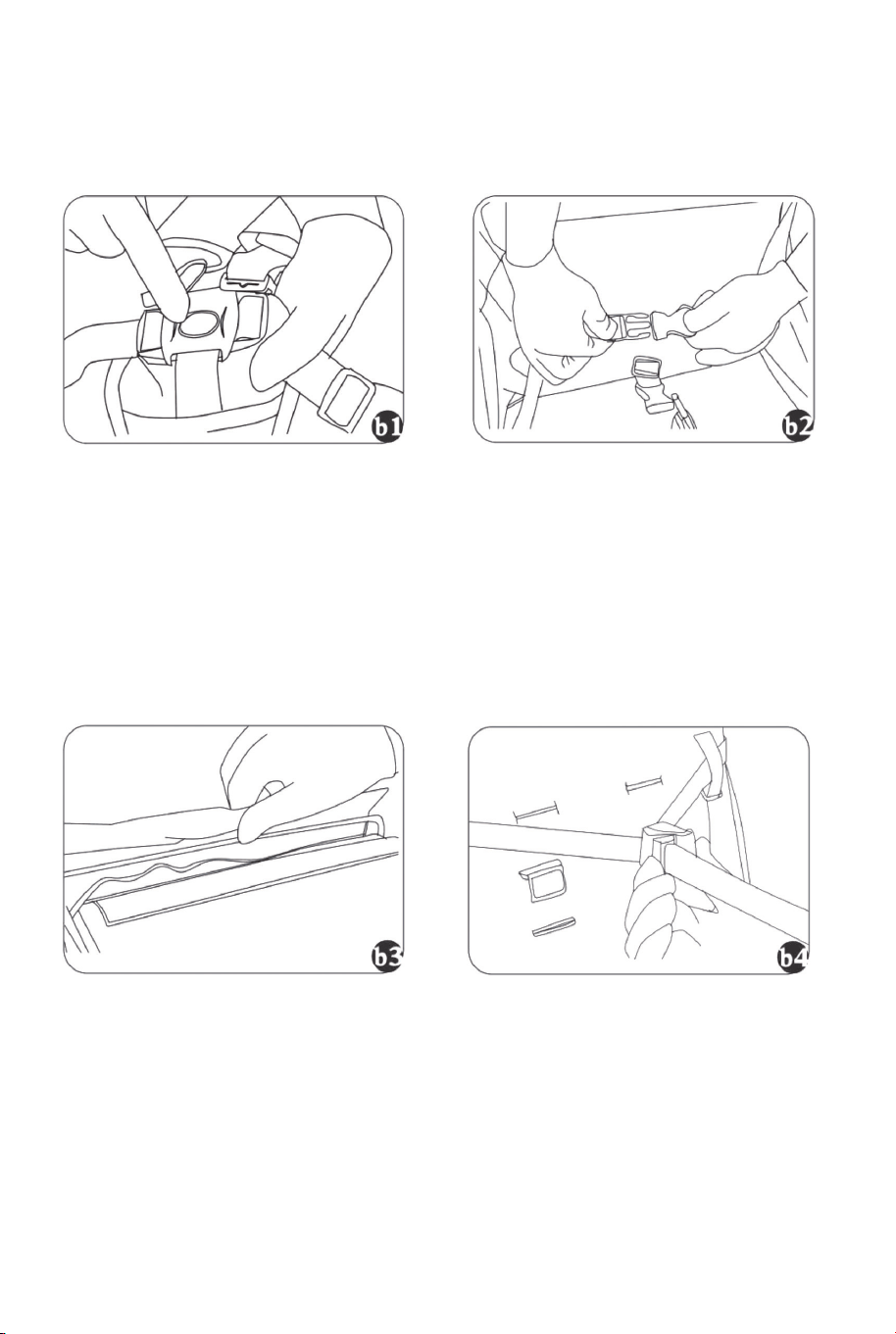 b1

b2

b3

b4