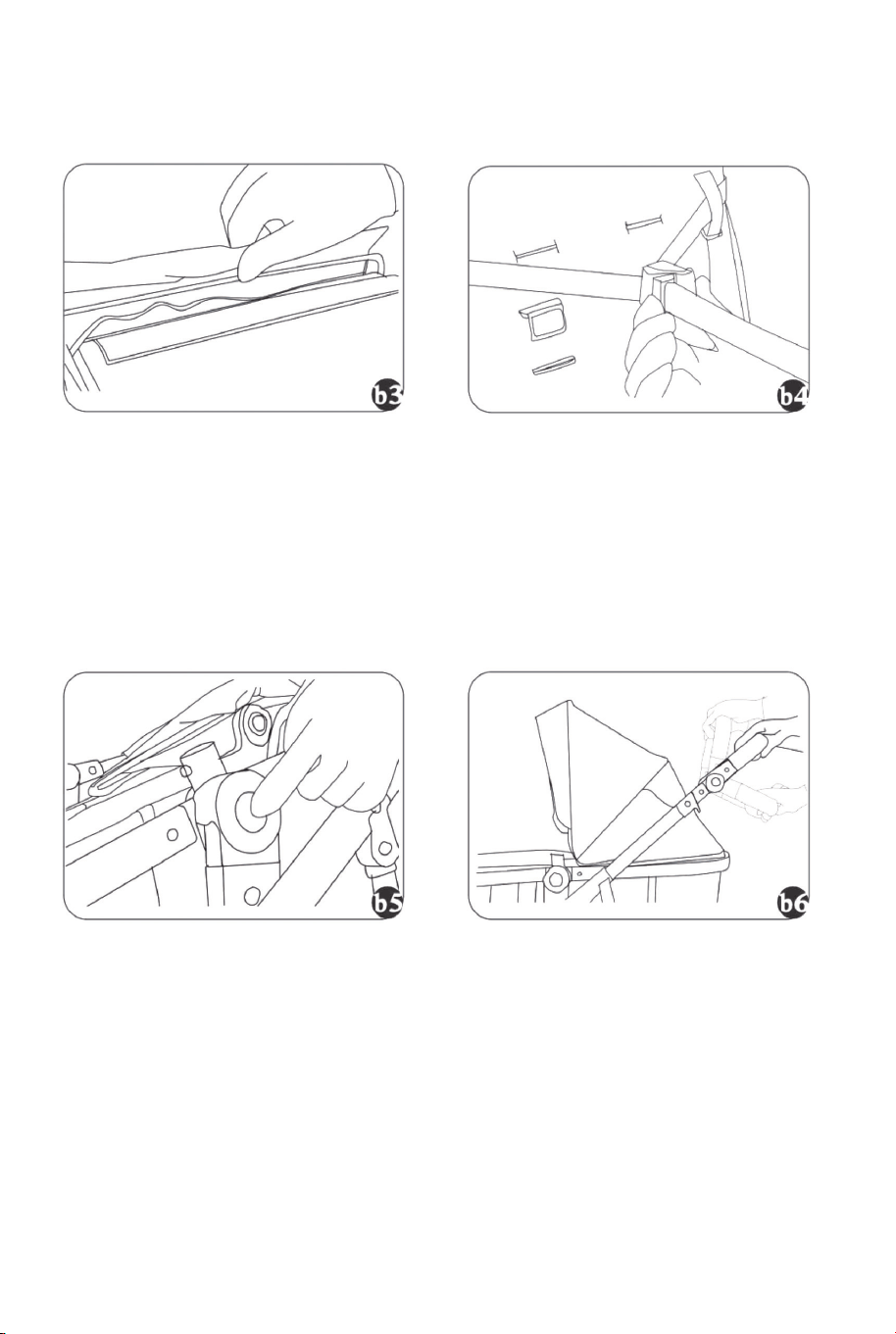 b3

b4

b5

b6