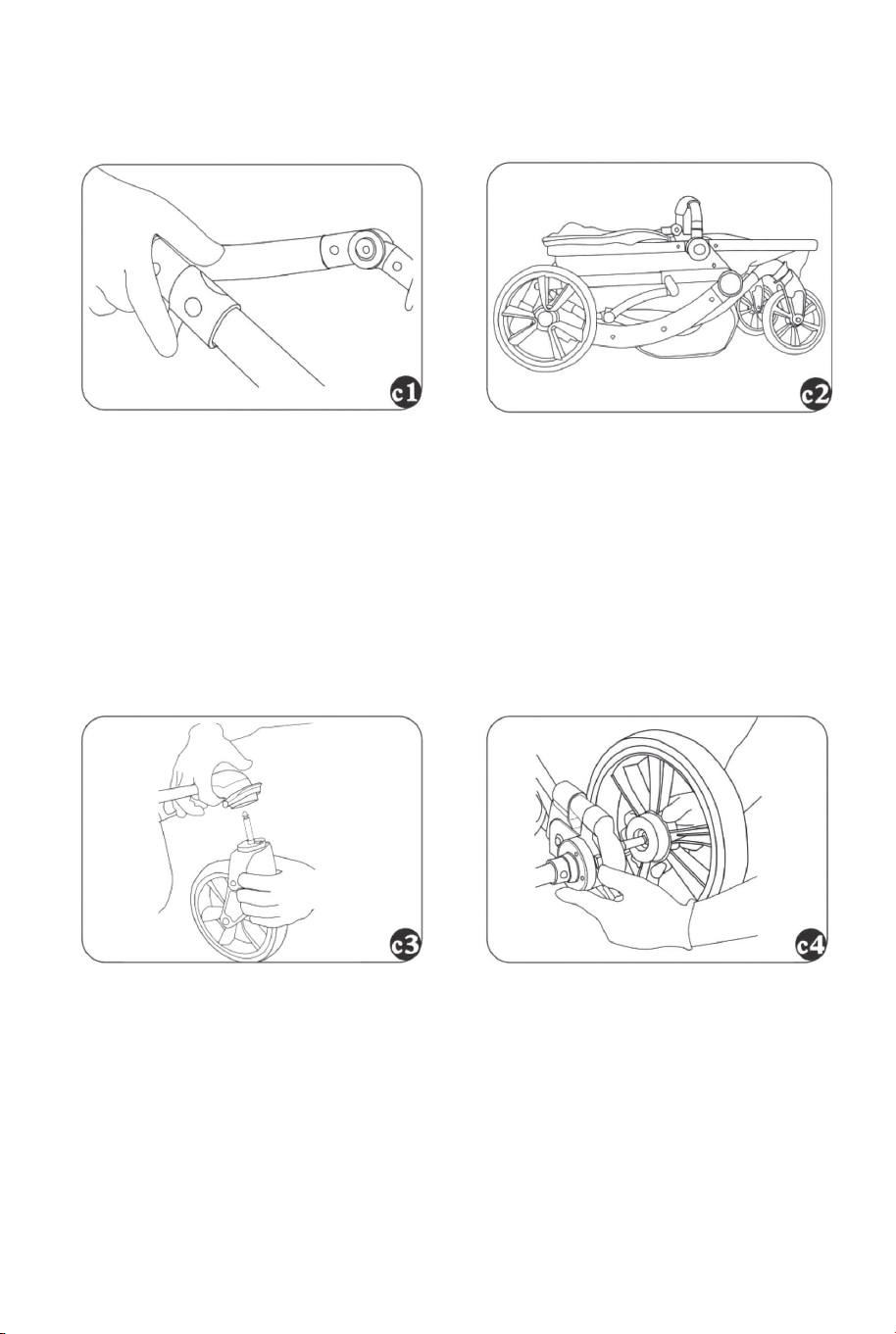 c1

c2

c3

c4