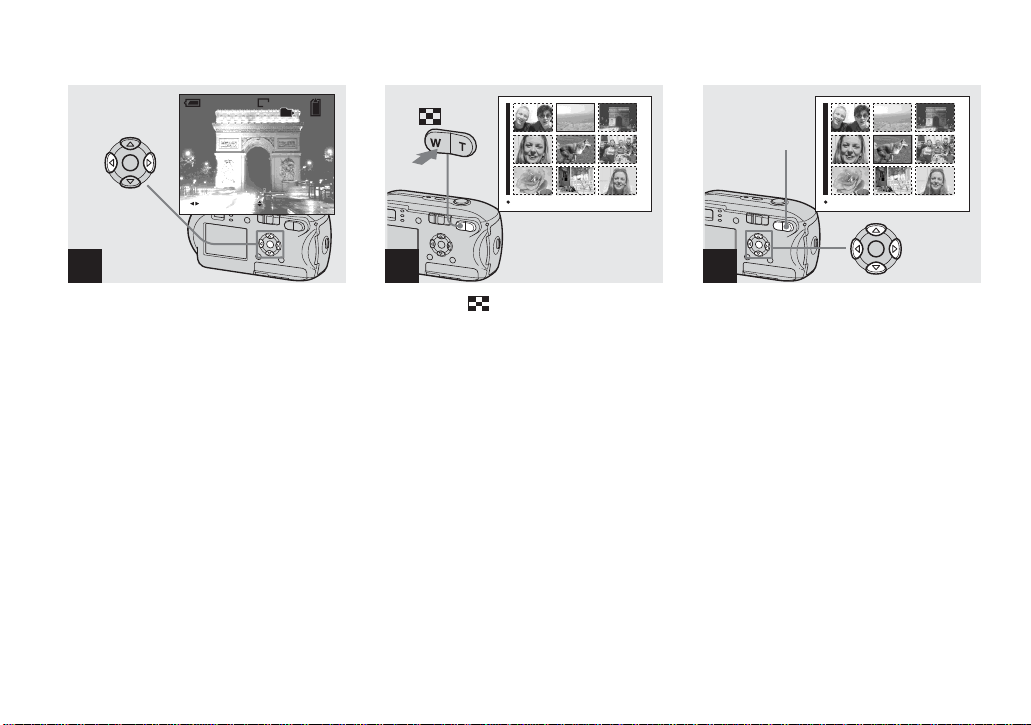 W

T