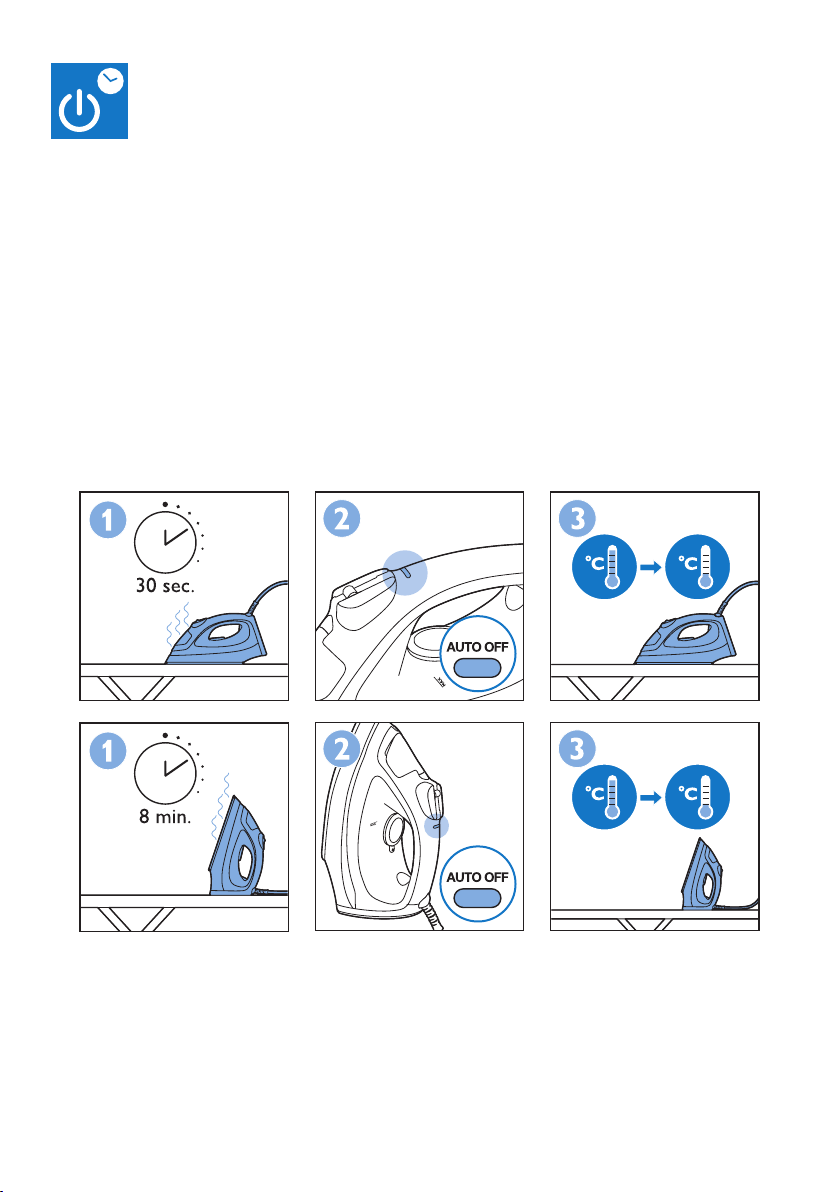 1
30 sec.

2
AUTO OFF

3
°C
°C

1
8 min.

2
AUTO OFF

3
°C
°C