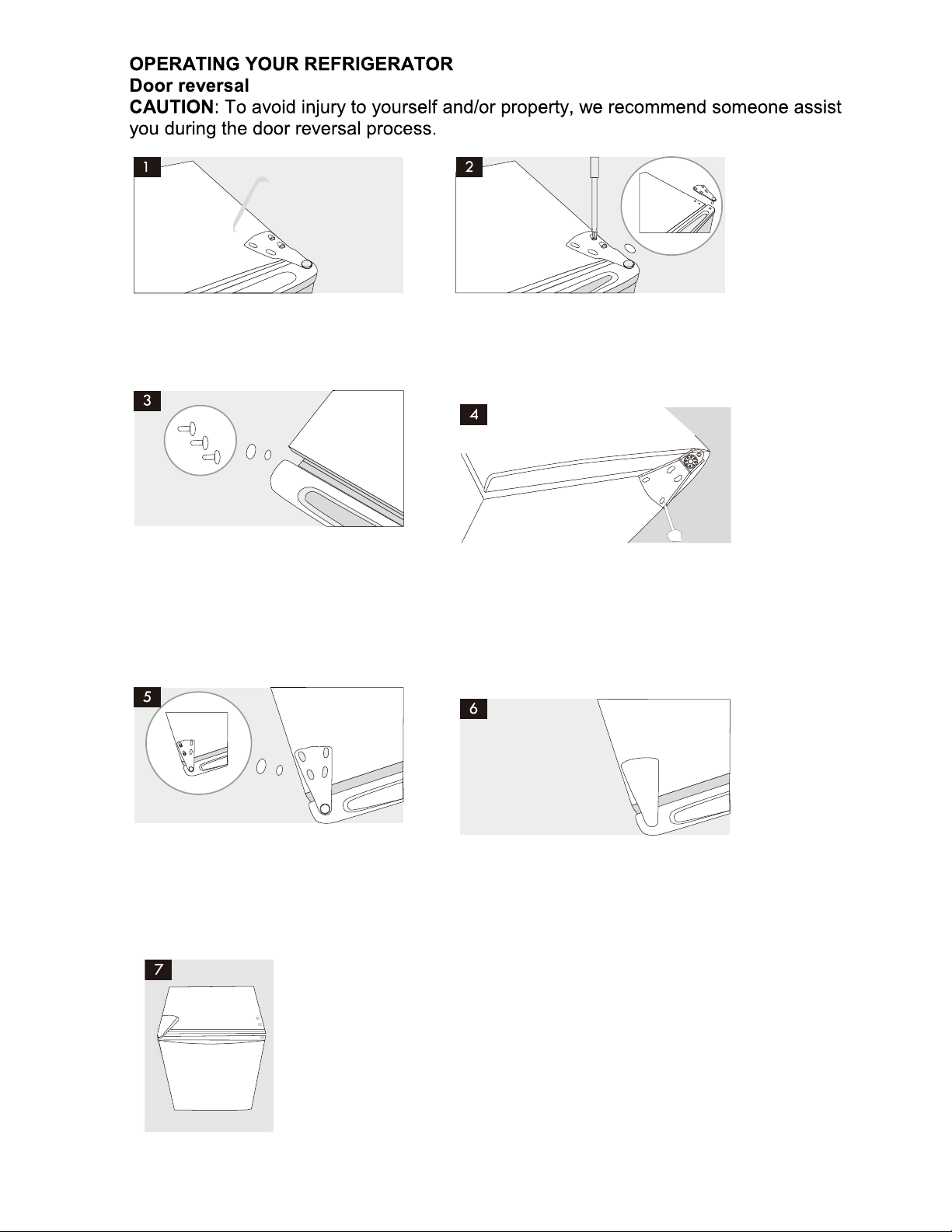 OPERATING YOUR REFRIGERATOR
Door reversal
CAUTION: To avoid injury to yourself and/or property, we recommend someone assist you during the door reversal process.

1

2

3

4

5

6

7