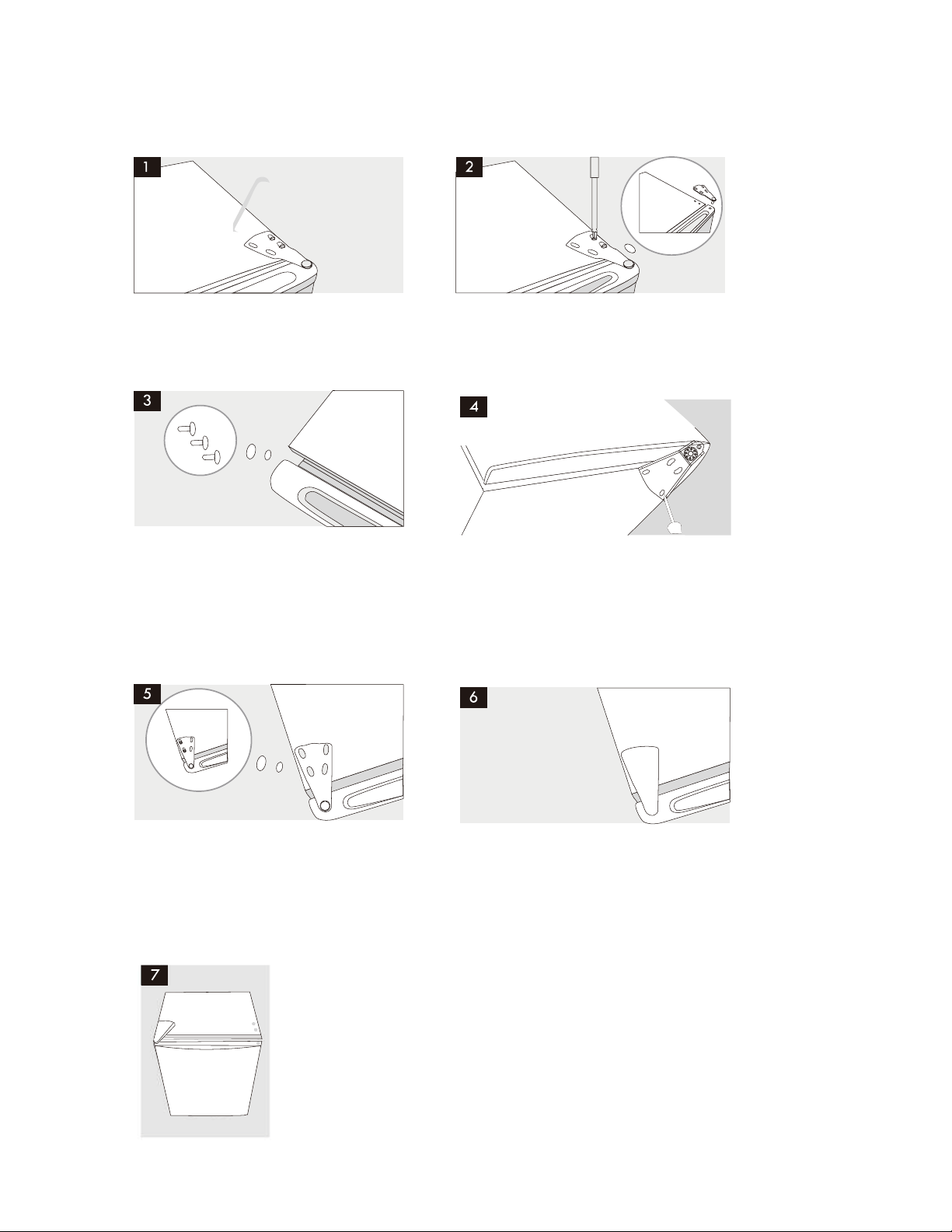 1

2

3

4

5

6

7