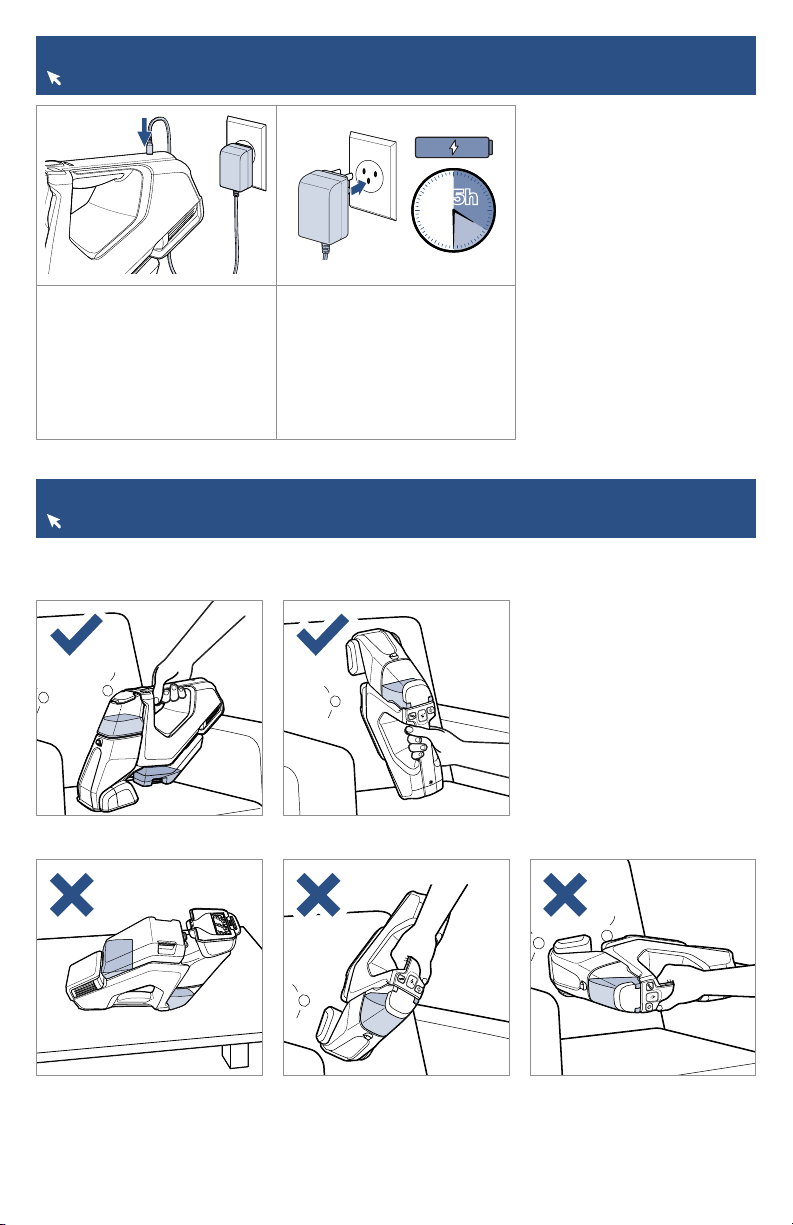 5h