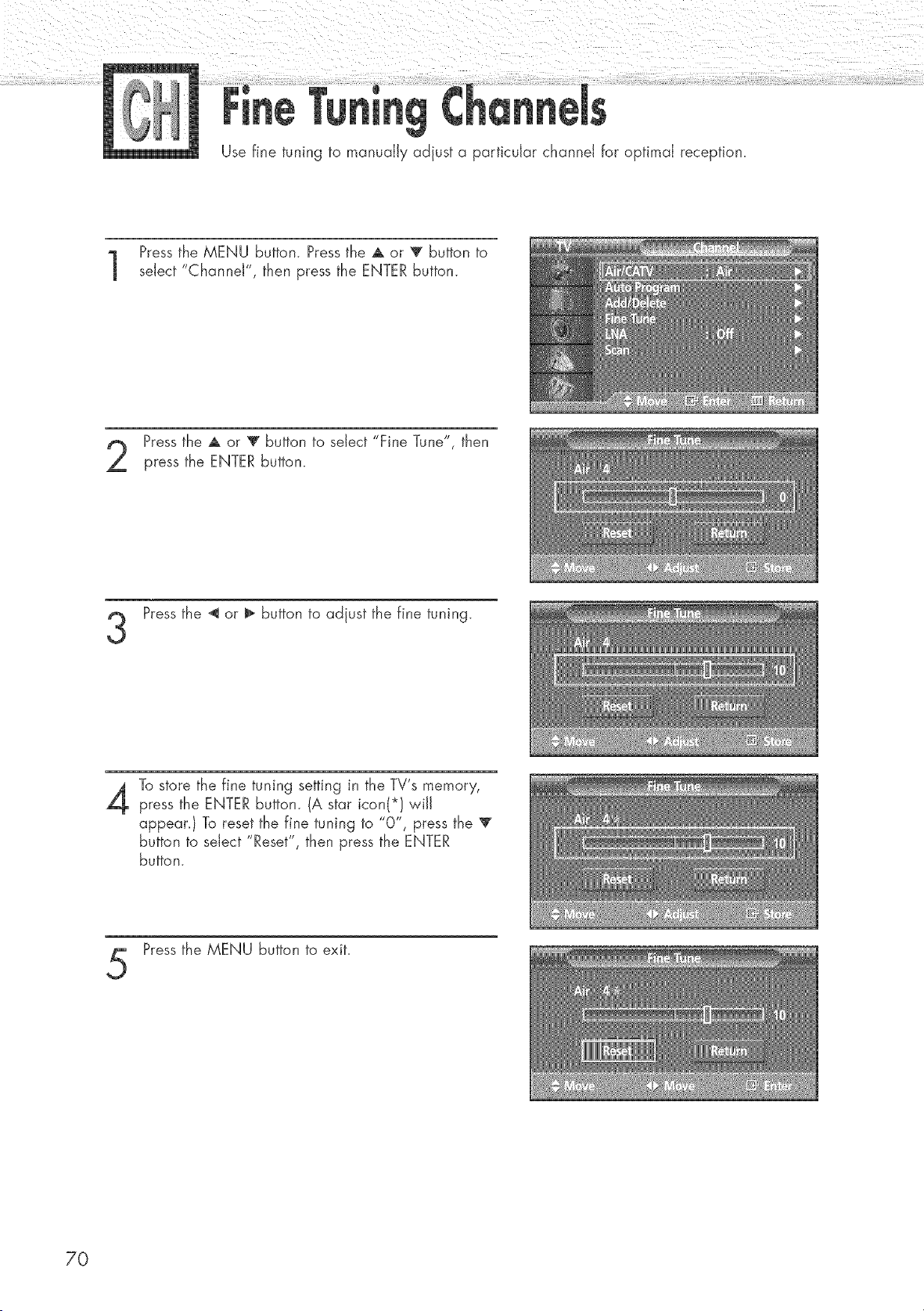 CH

Fine Tuning Channels

Use fine tuning to manually adjust a particular channel for optimal reception.

1 Press the MENU button. Press the ▲ or ▼ button to select "Channel", then press the ENTER button.

TV

Channel

Air/CATV : Air ▶
Auto Program ▶
Add/Delete ▶
Fine Tune ▶
LNA : Off ▶
Scan ▶

Move Enter Return

2 Press the ▲ or ▼ button to select "Fine Tune", then press the ENTER button.

Fine Tune

Air 4

0

Reset Return

Move Adjust Store

3 Press the ◀ or ▶ button to adjust the fine tuning.

Fine Tune

Air 4

10

Reset Return

Move Adjust Store

4 To store the fine tuning setting in the TV's memory, press the ENTER button. (A star icon(*) will appear.) To reset the fine tuning to "0", press the ▼ button to select "Reset", then press the ENTER button.

Fine Tune

Air 4 *

10

Reset Return

Move Adjust Store

5 Press the MENU button to exit.

Fine Tune

Air 4 *

10

Reset Return

Move Move Enter

70