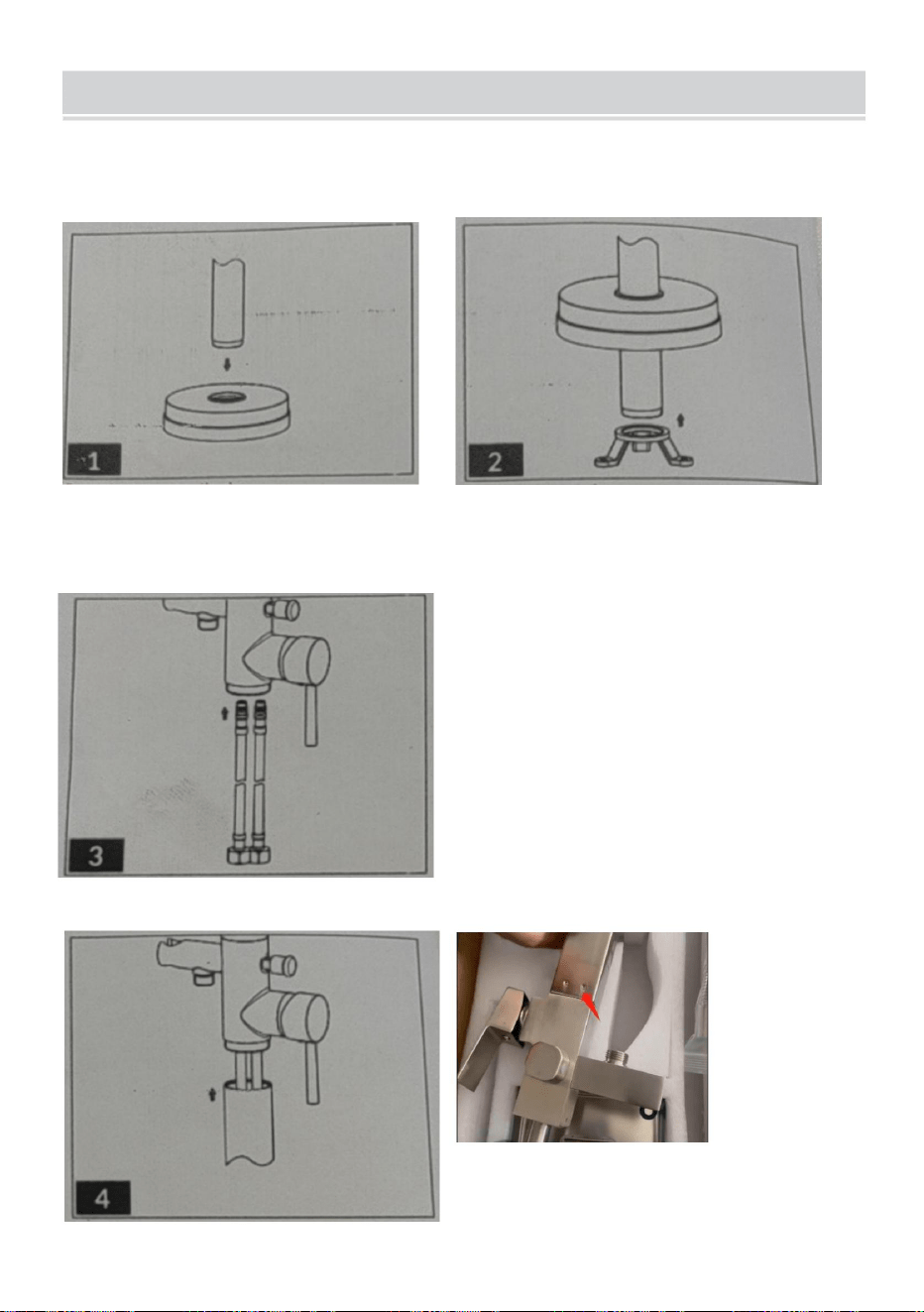 1

2

3

4