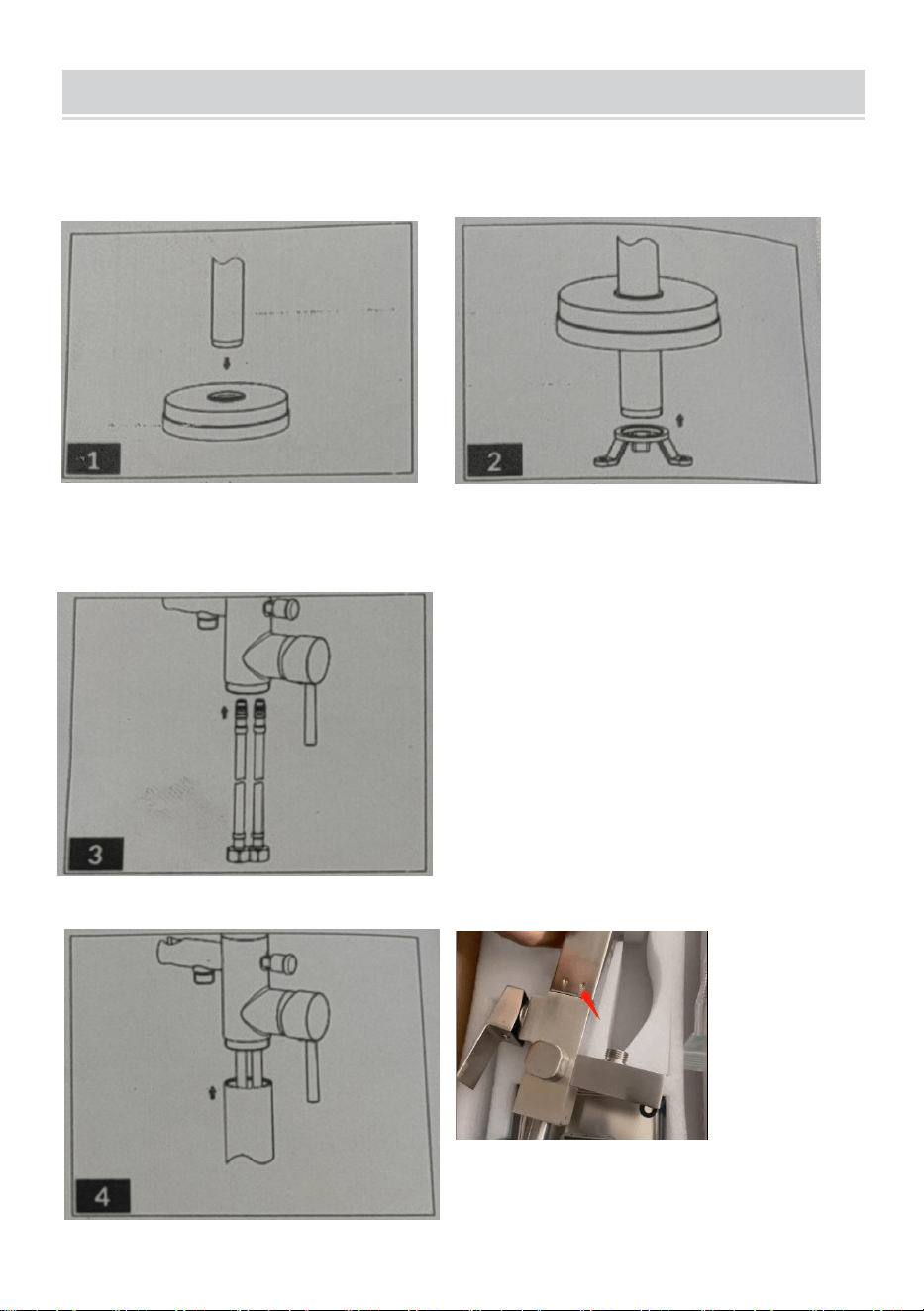 1

2

3

4