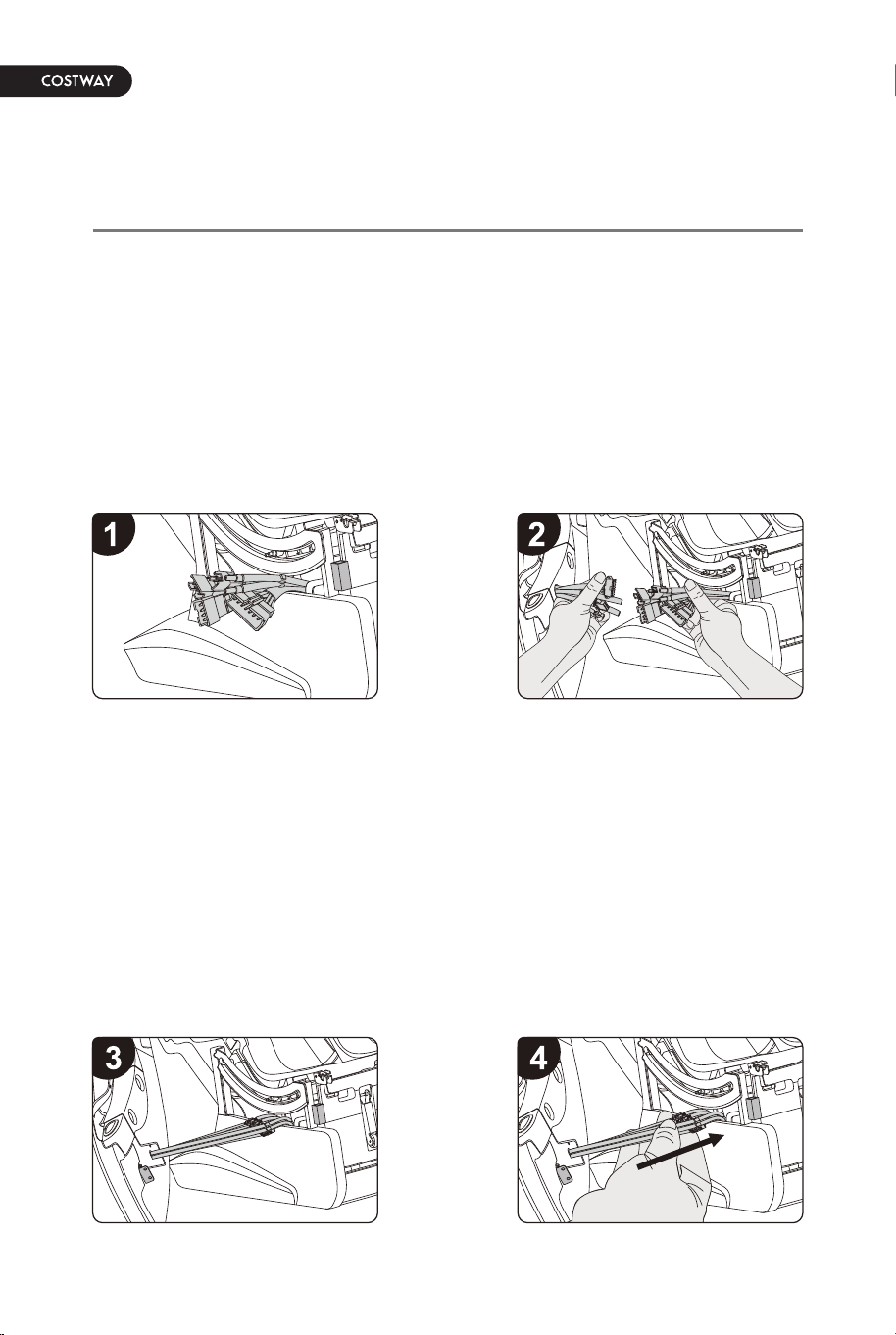 COSTWAY

1

2

3

4