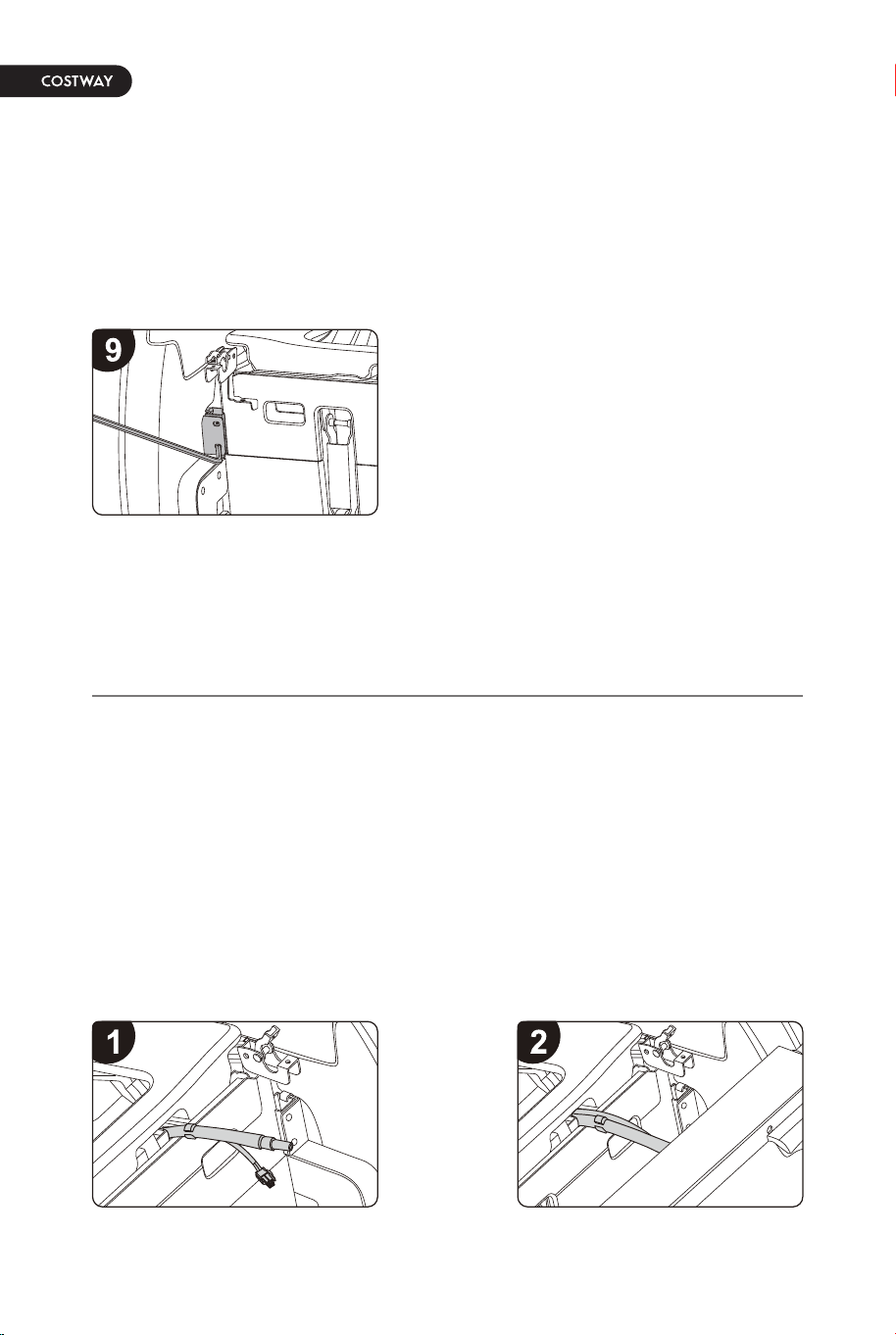 COSTWAY

9

1

2