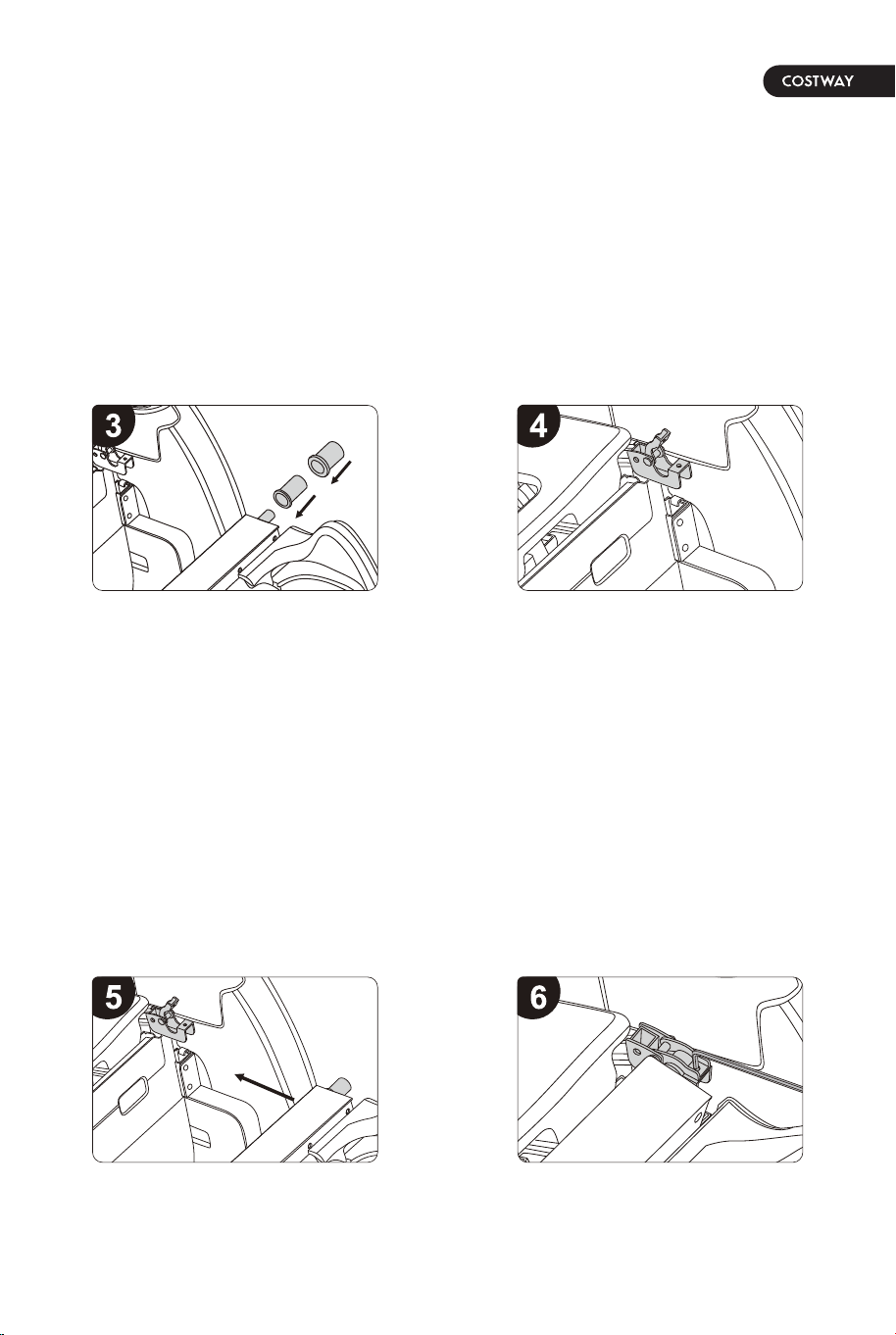 COSTWAY

3

4

5

6