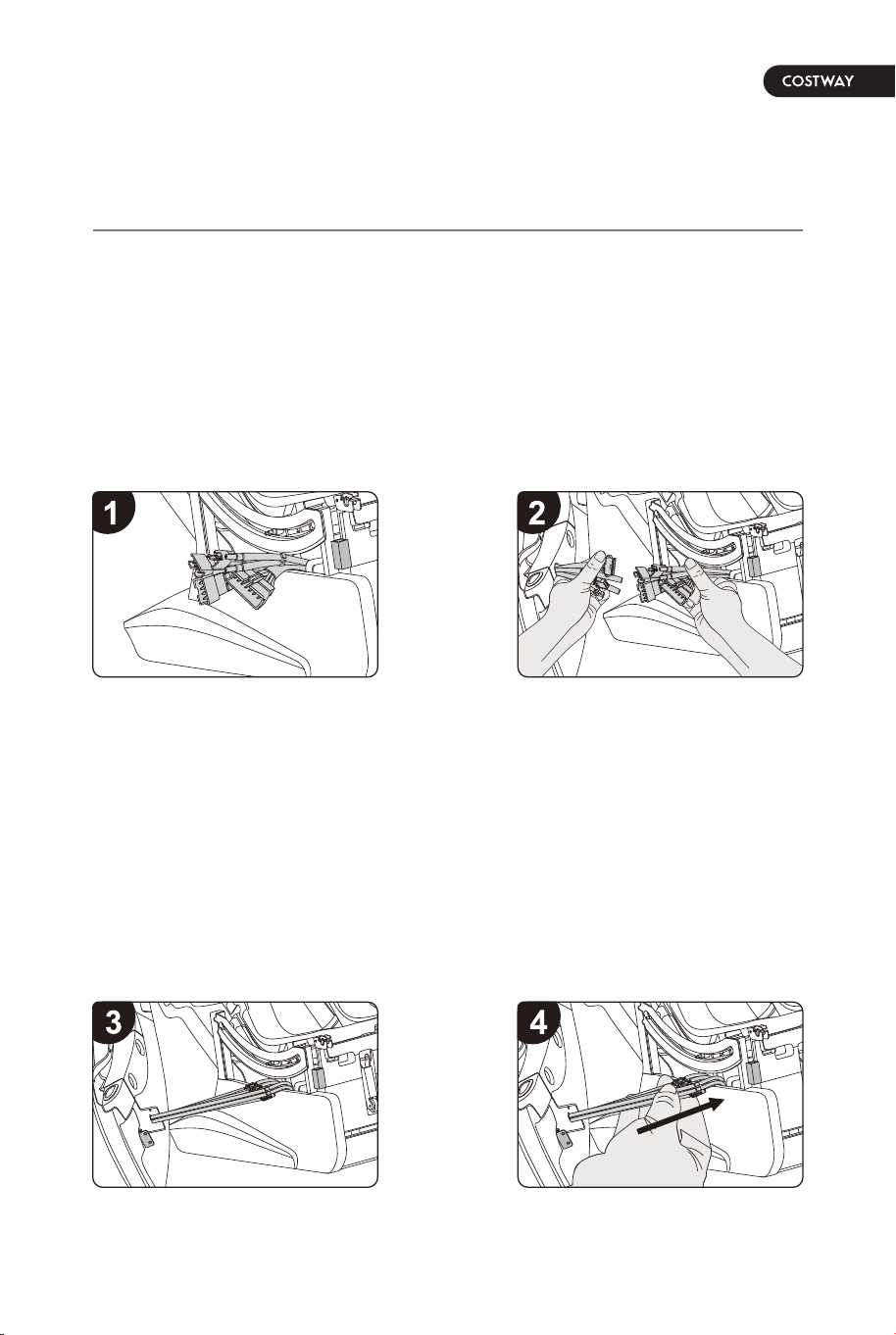 COSTWAY

1

2

3

4