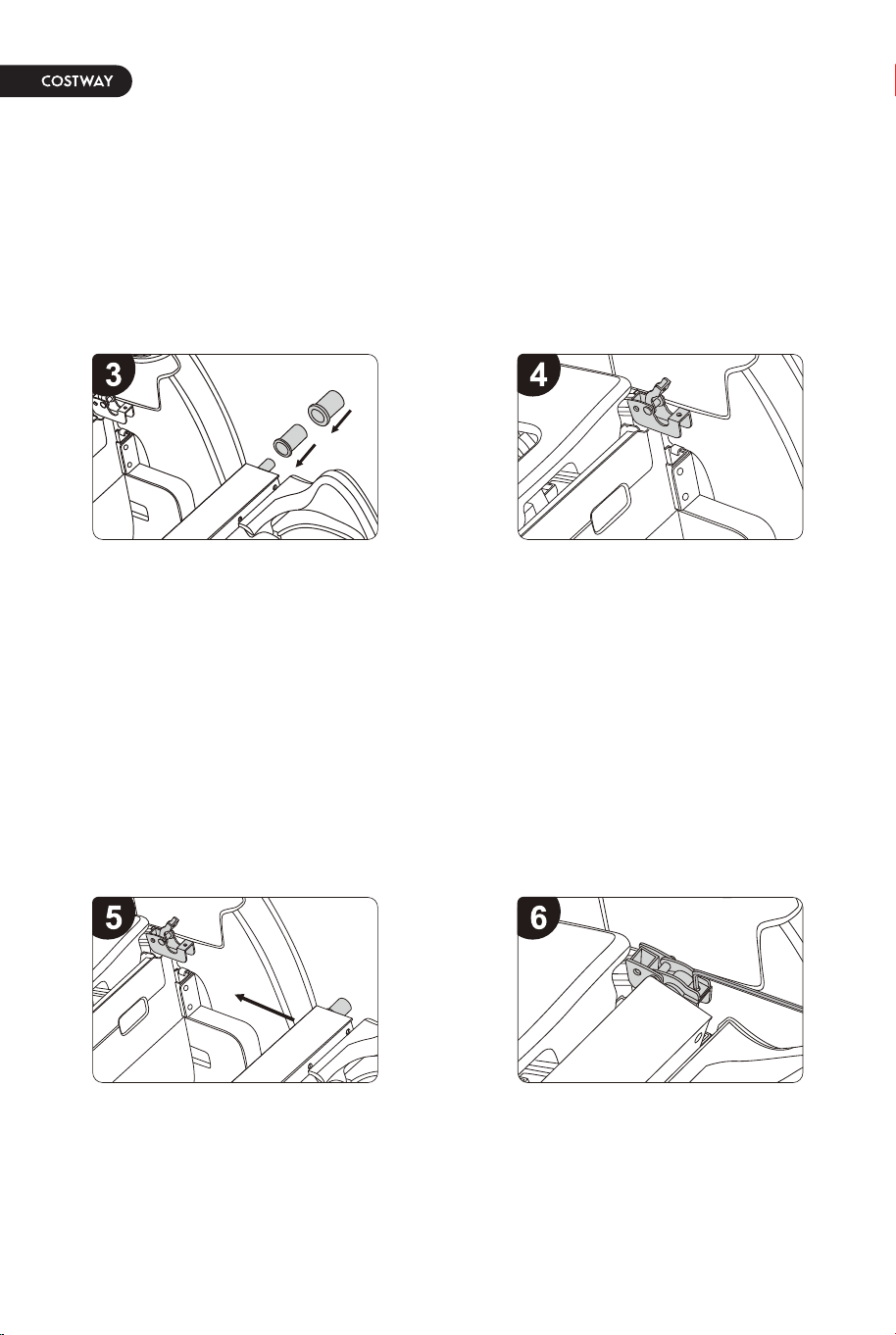 COSTWAY

3

4

5

6