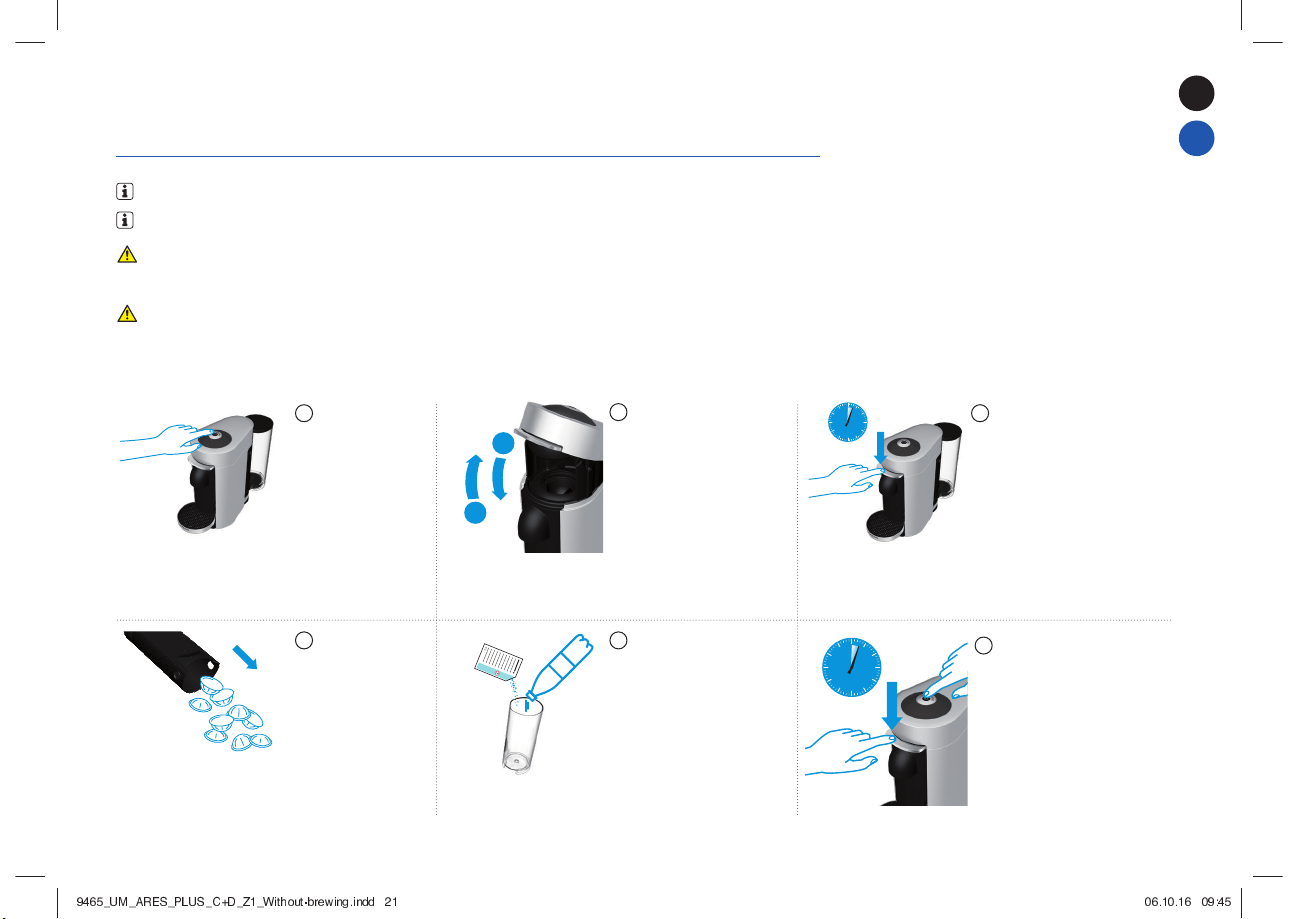 9465_UM_ARES_PLUS_C+D_Z1_Without-brewing.indd 21

06.10.16 09:45