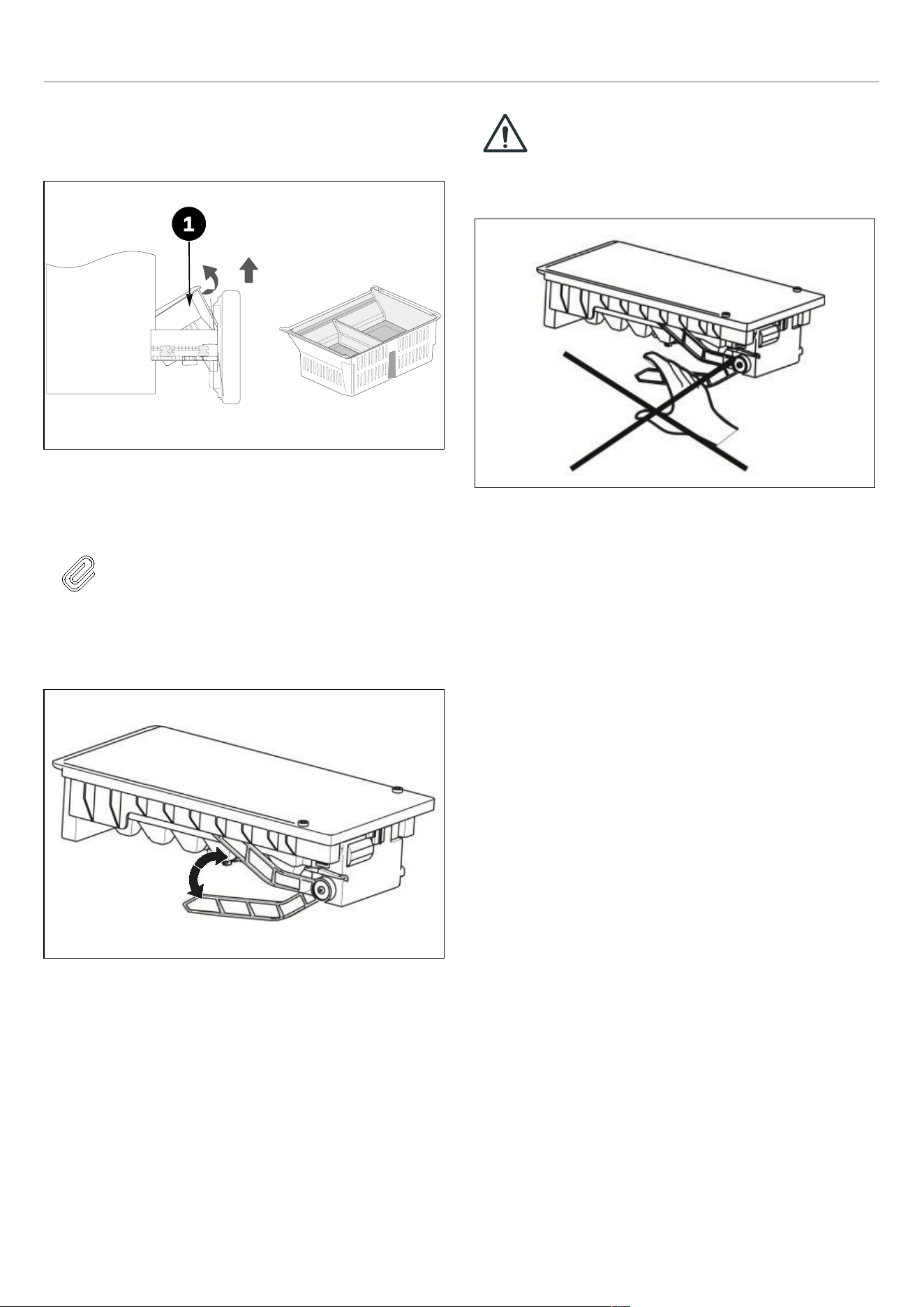 1