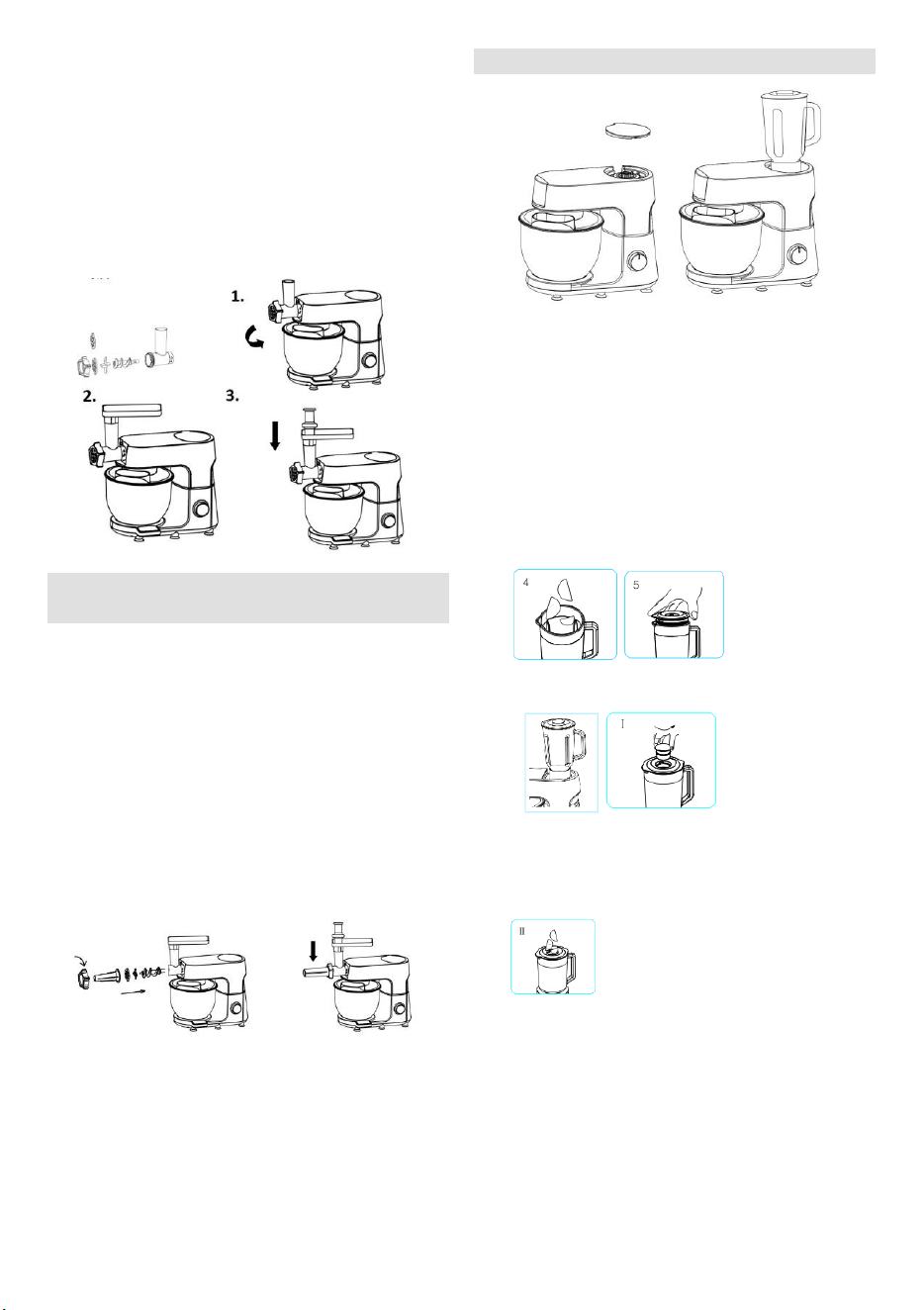 1.

2.

3.

4

5

I

II