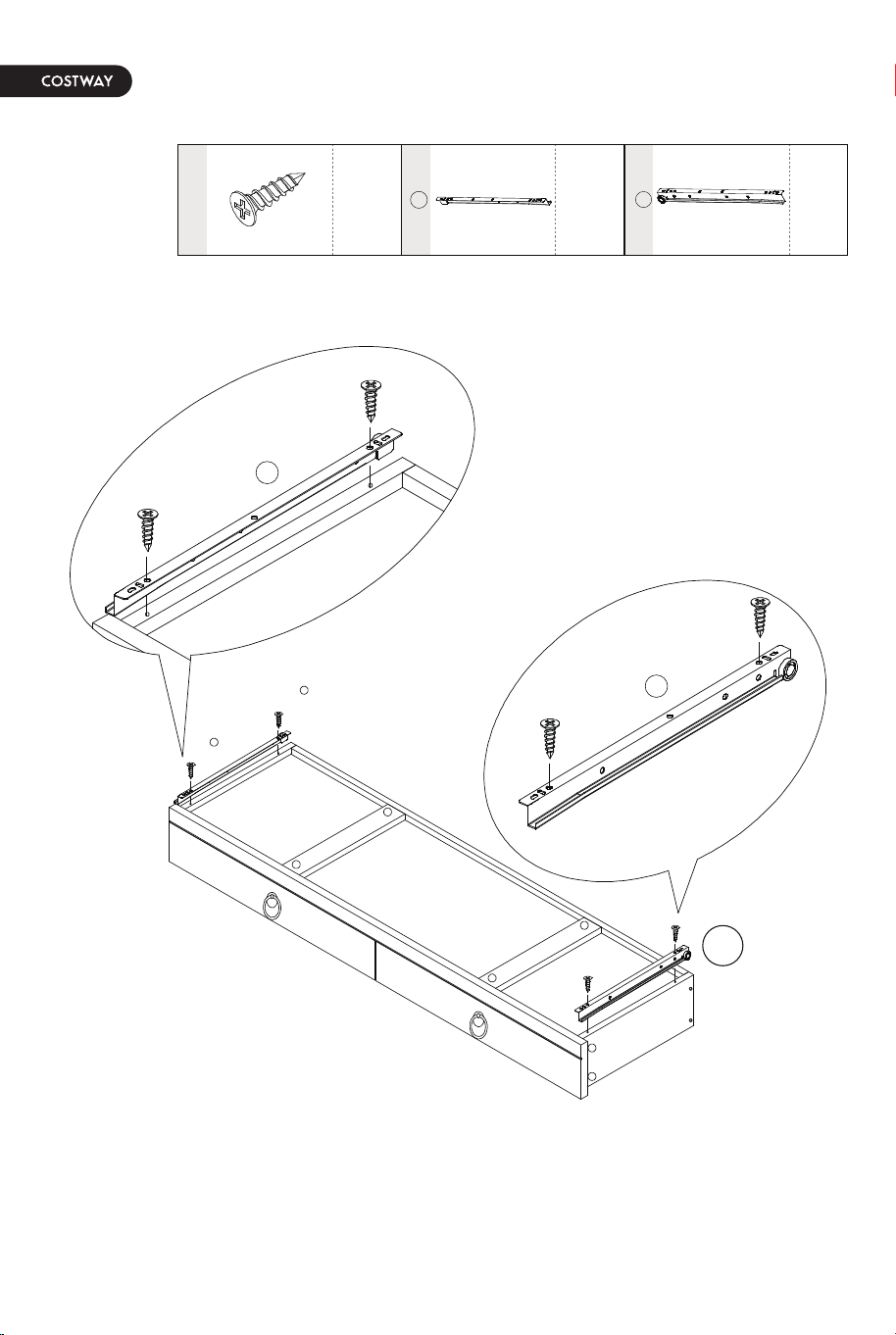 COSTWAY