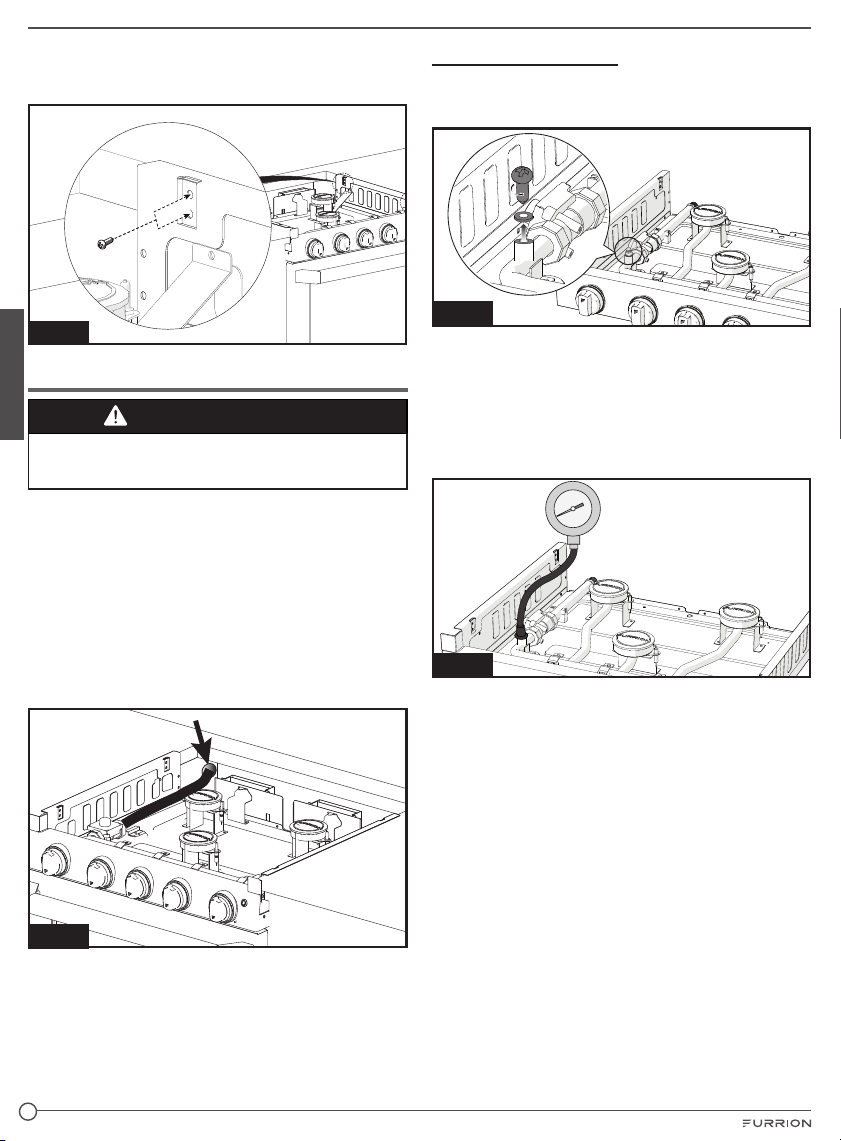 FURRION