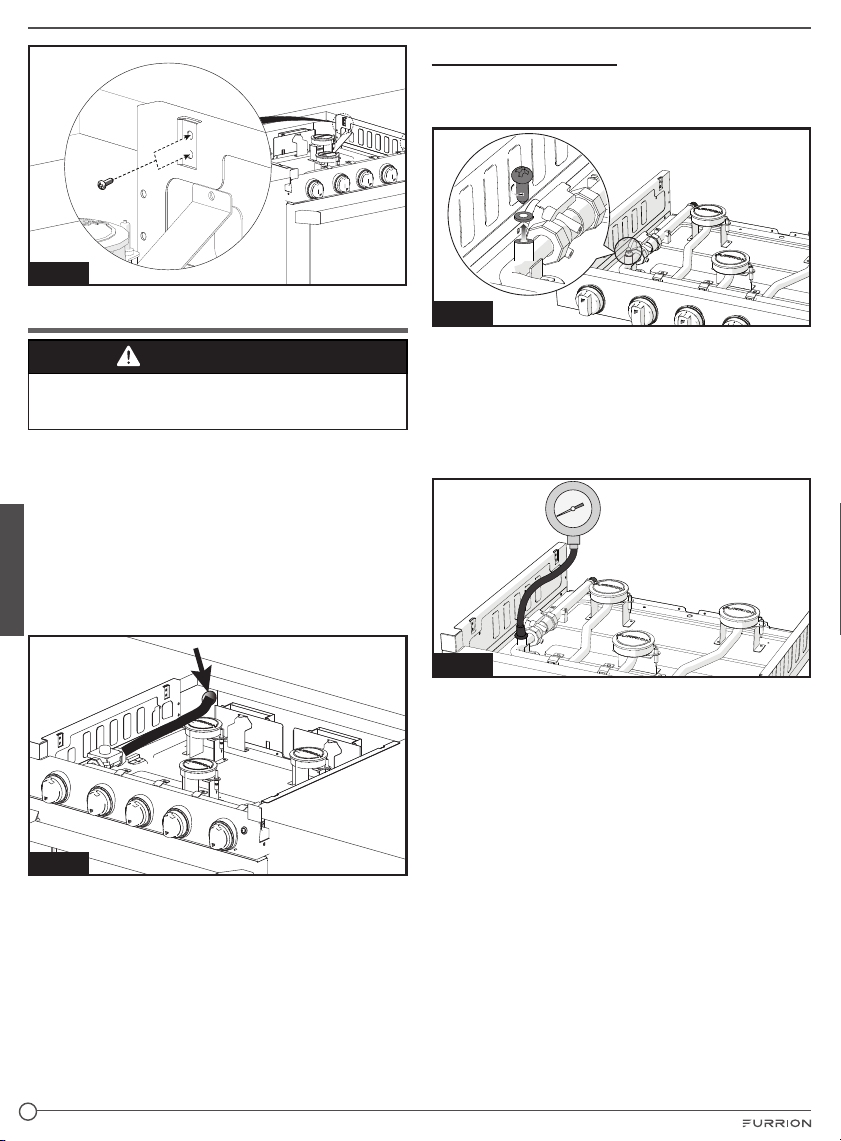 FURRION