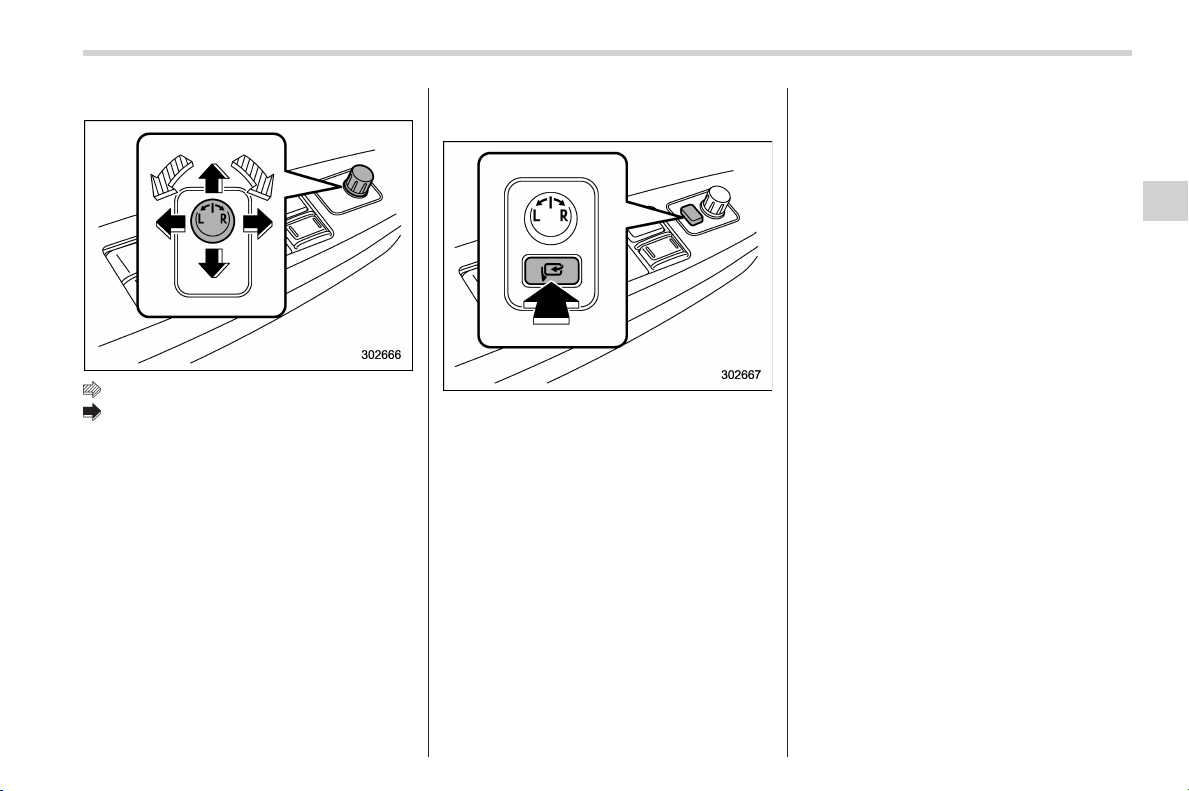 L R

302666

L R

302667