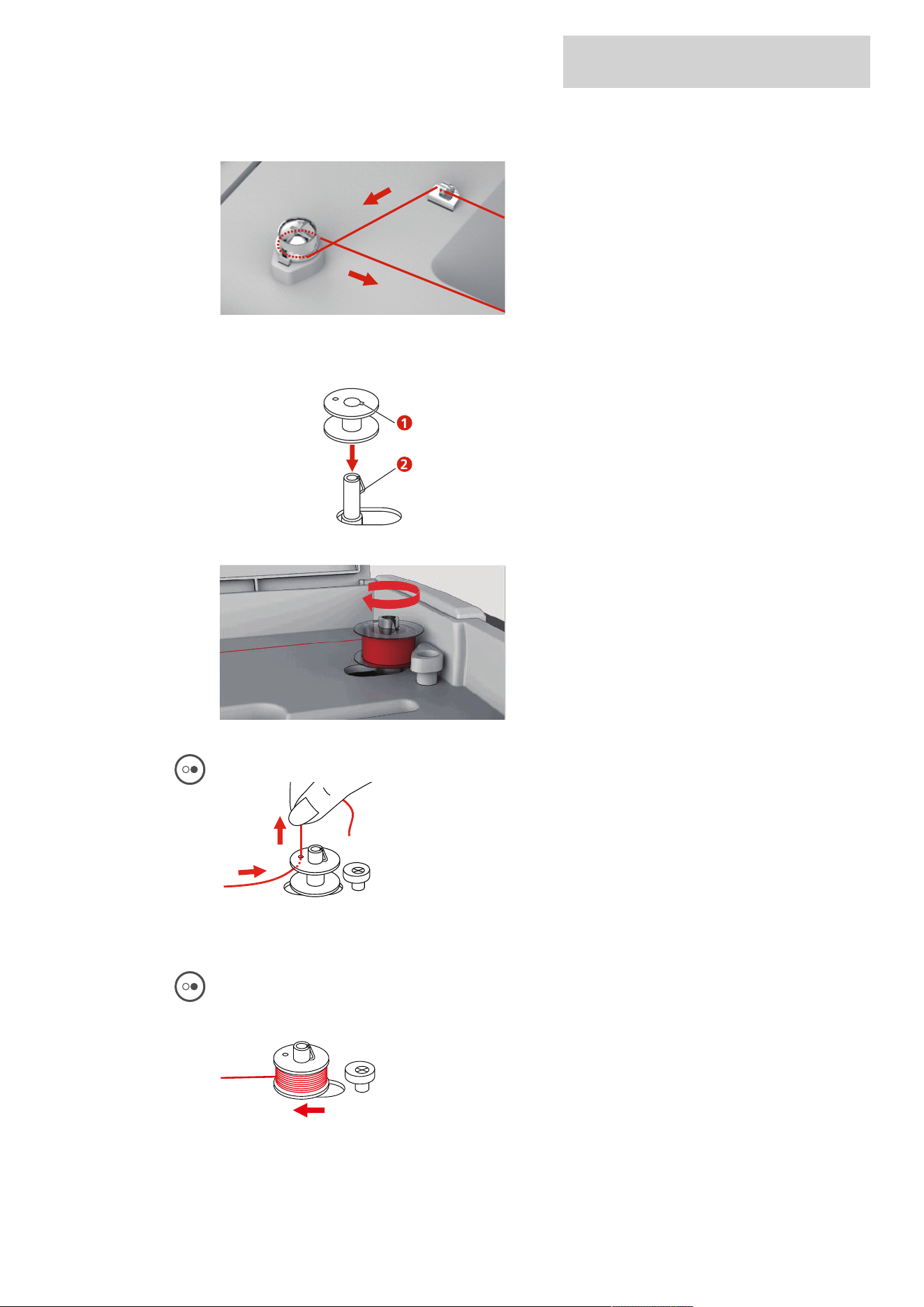 1

2