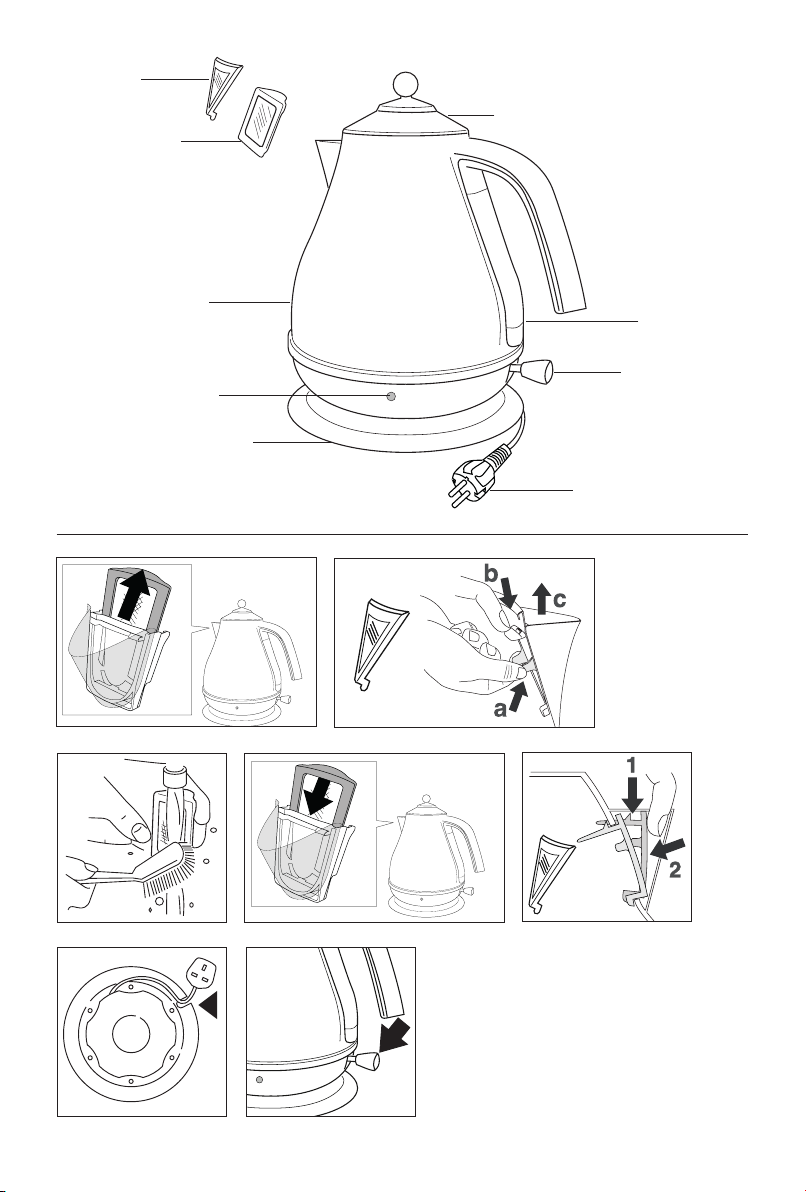 b
c
a
1
2