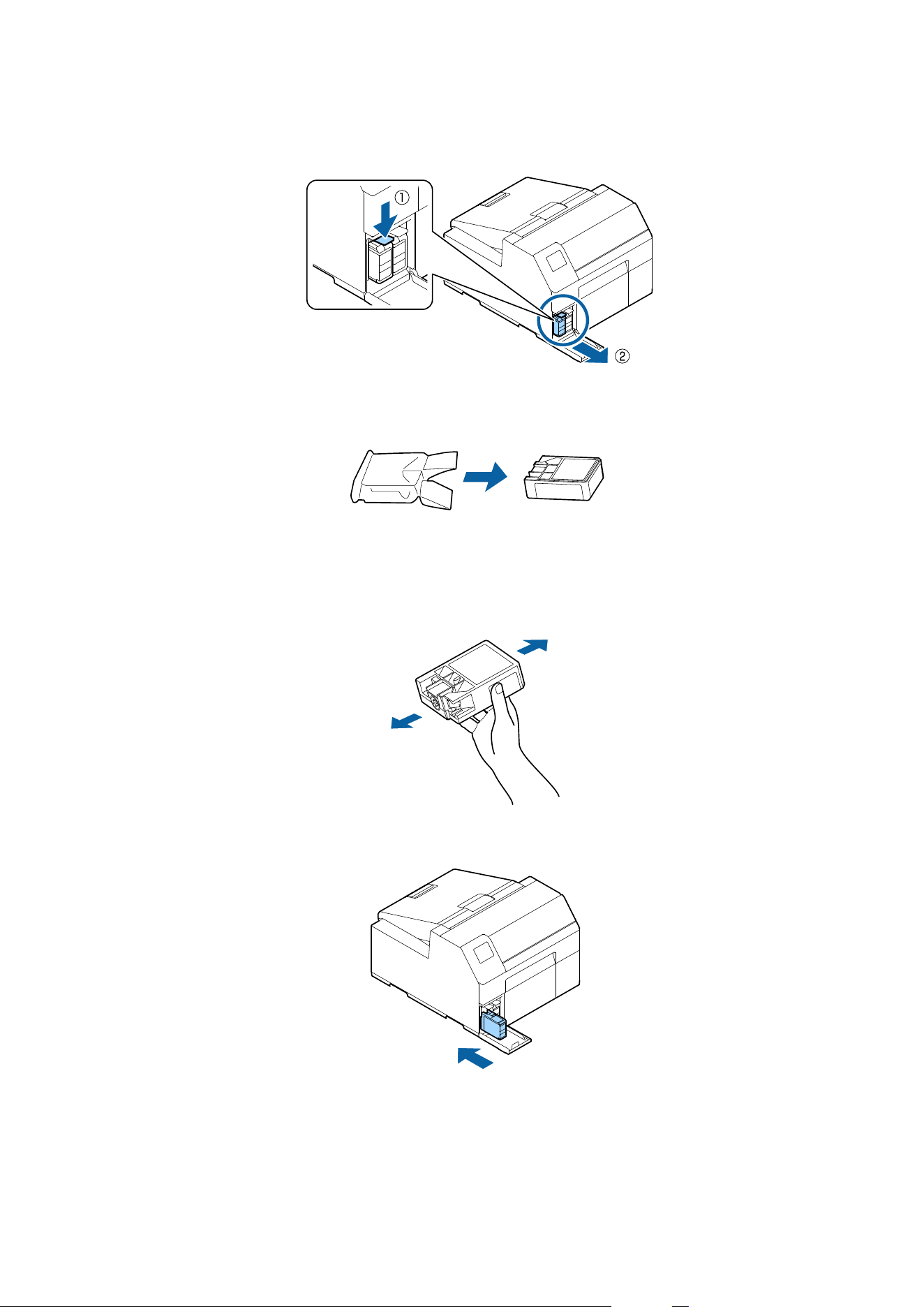 ①

②