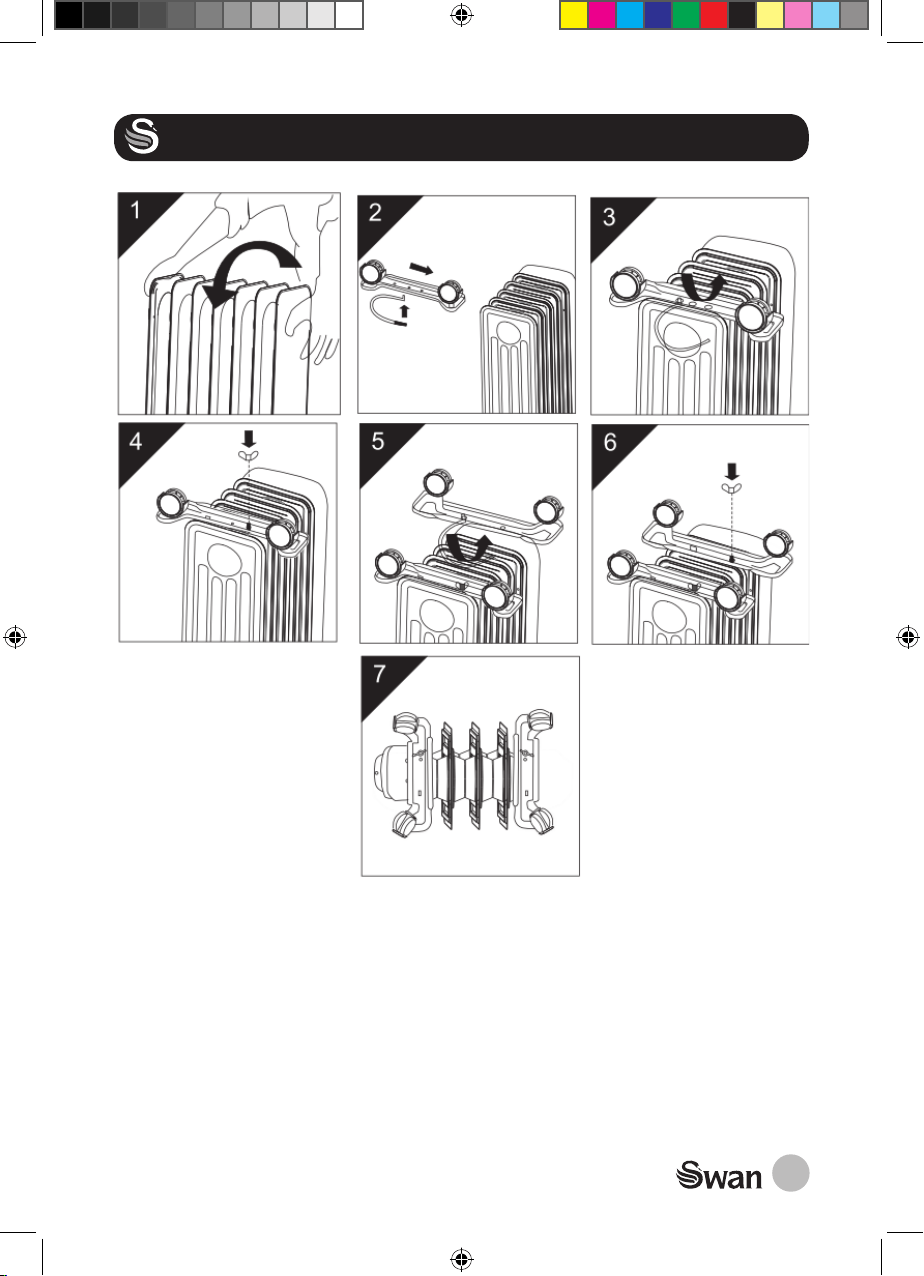 1

2

3

4

5

6

7

Swan