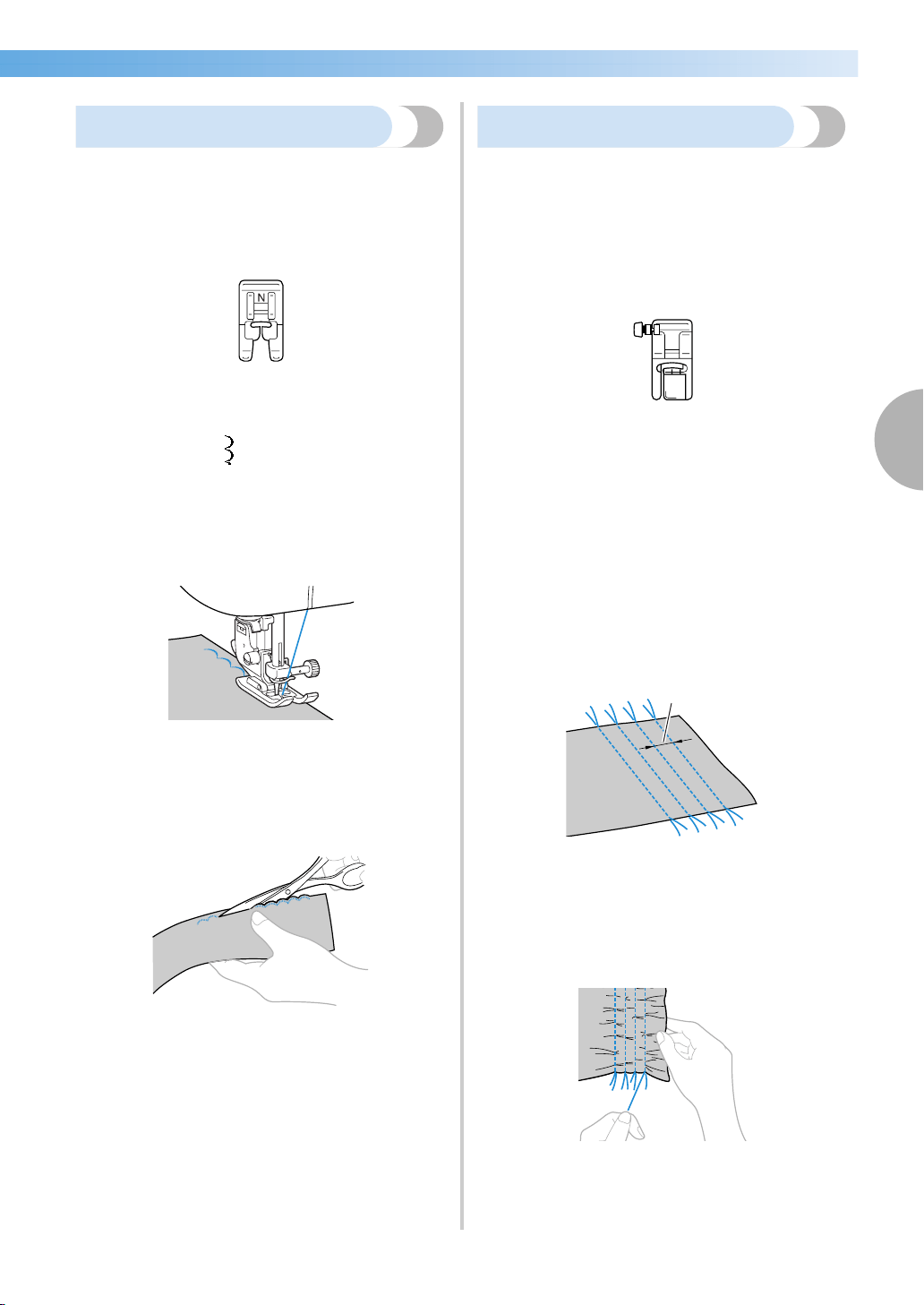 N