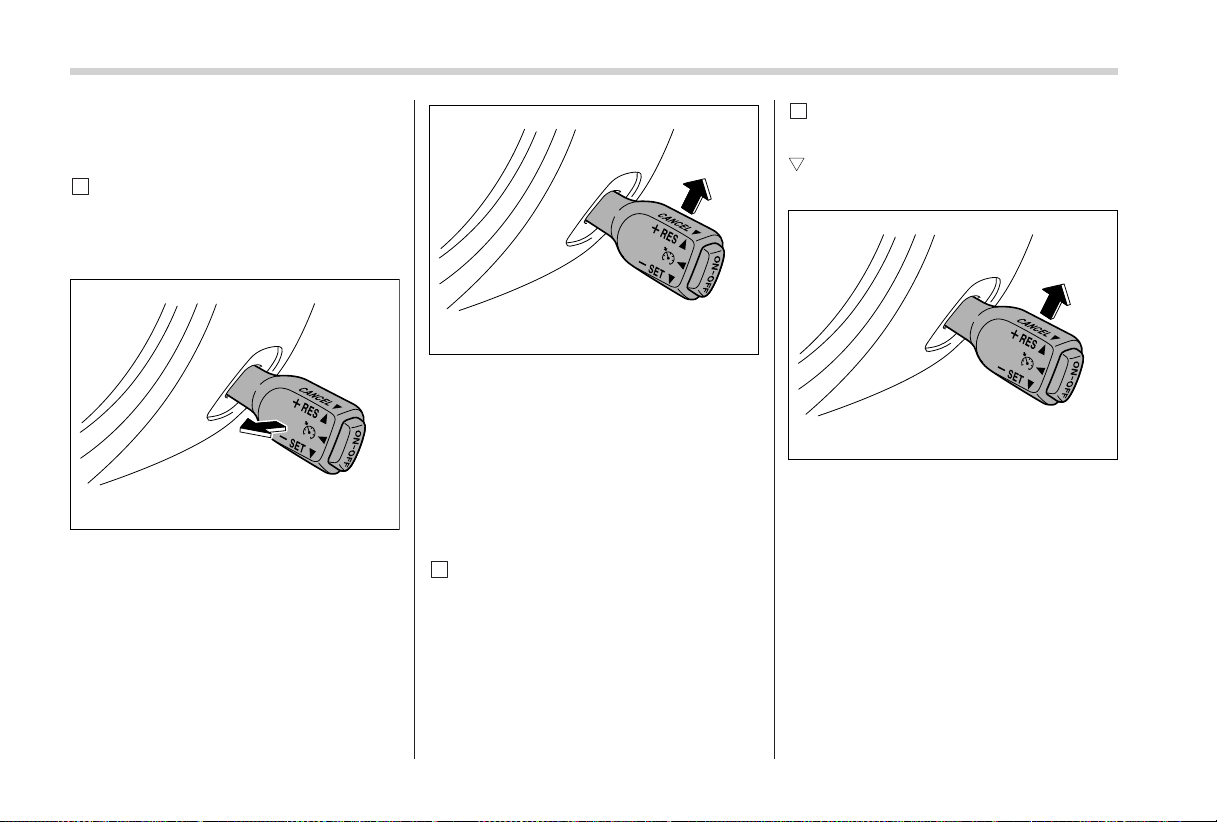 CANCEL
+ RES
− SET
ON-OFF

CANCEL
+ RES
− SET
ON-OFF

CANCEL
+ RES
− SET
ON-OFF