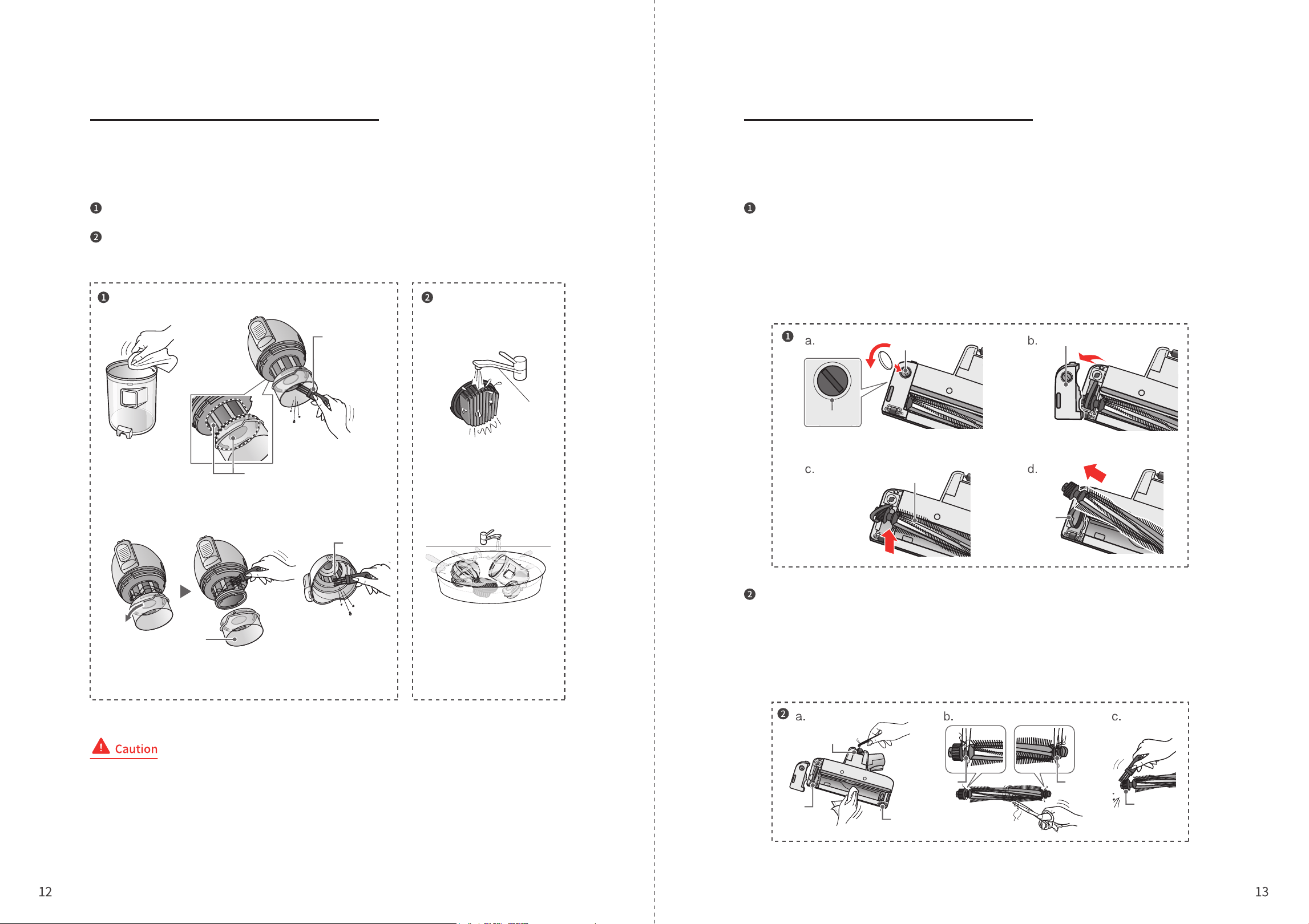 ❶

❷

❶

❷

Caution

12

❶

❶ a.

b.

c.

d.

❷

❷ a.

b.

c.

13